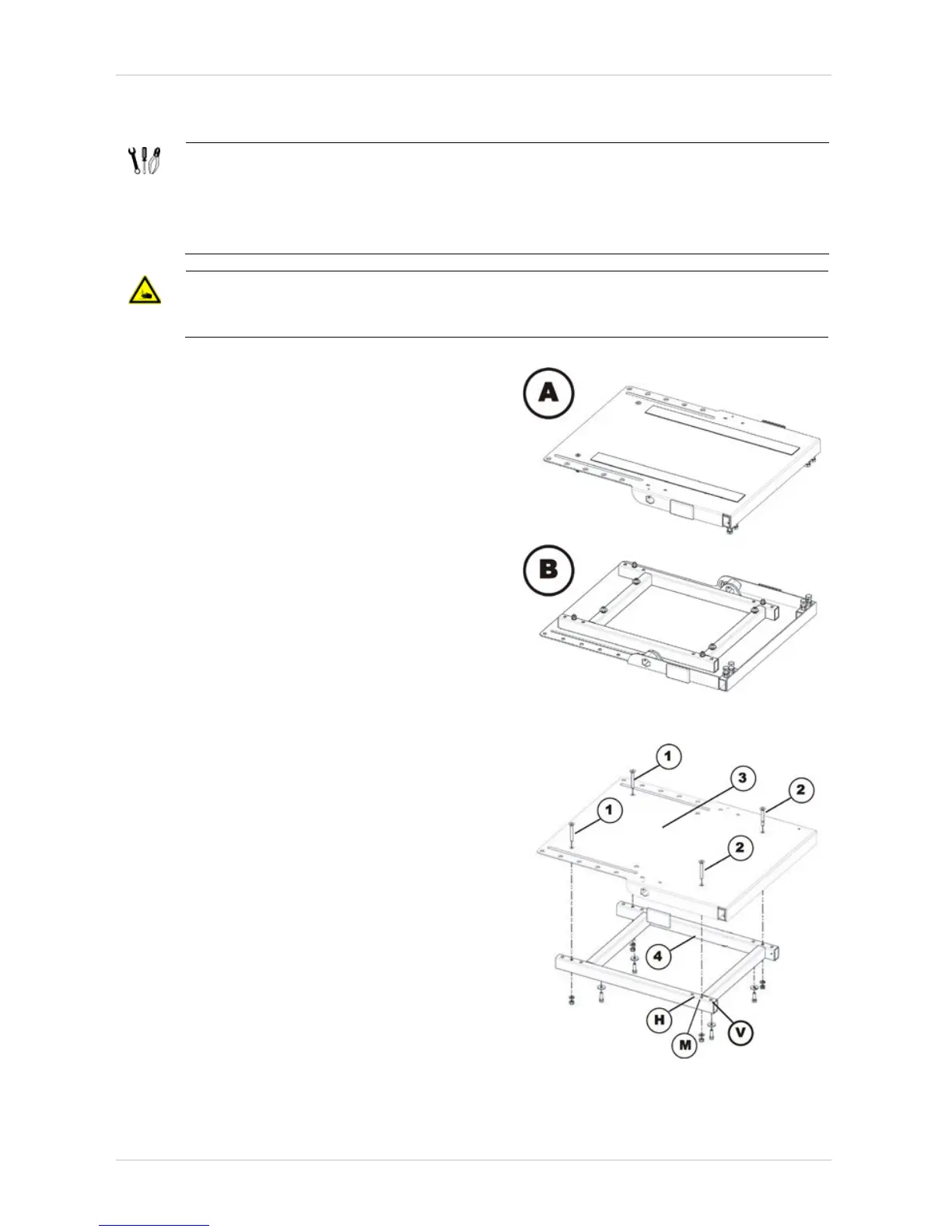 A

B

1

3

2

1

2

4

H

M

V