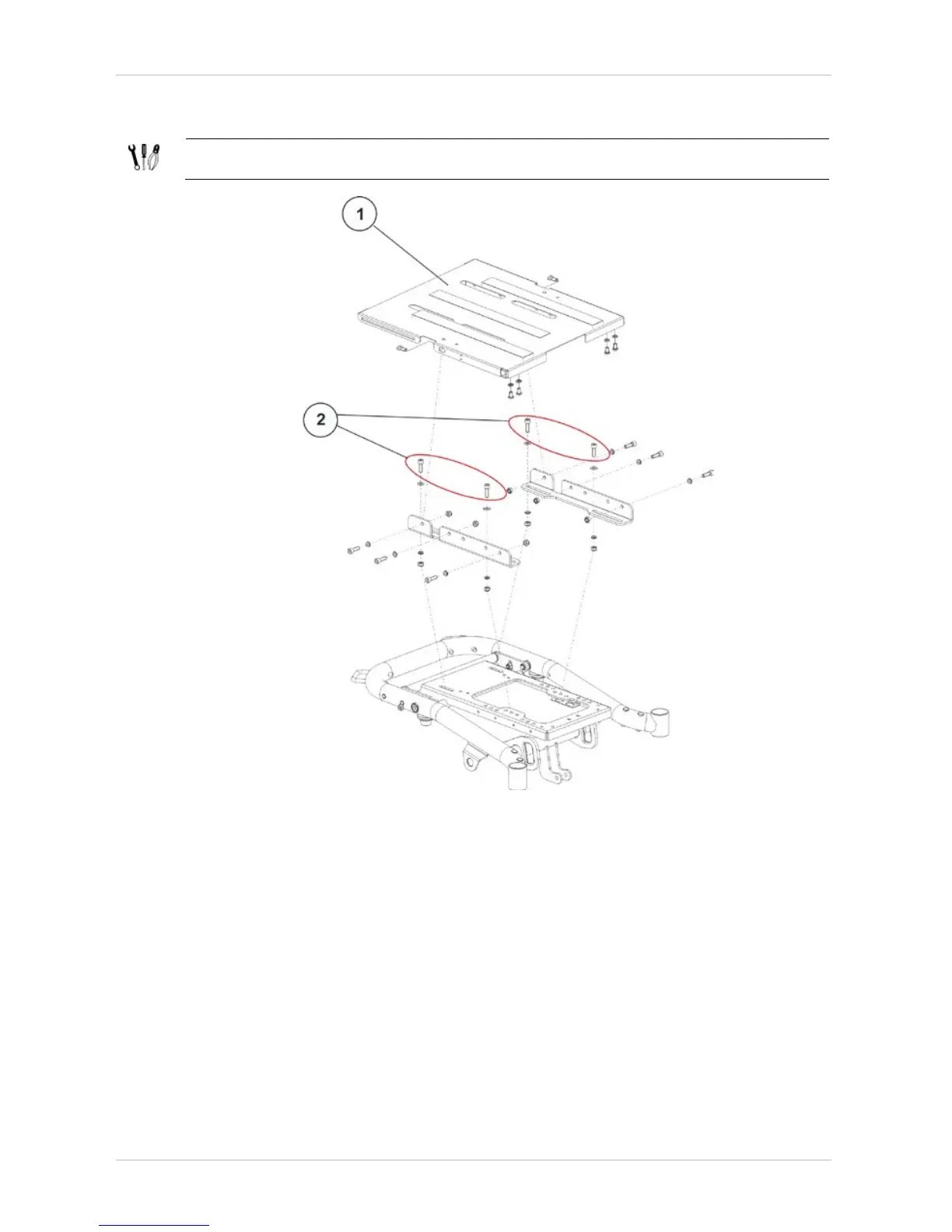 1

2