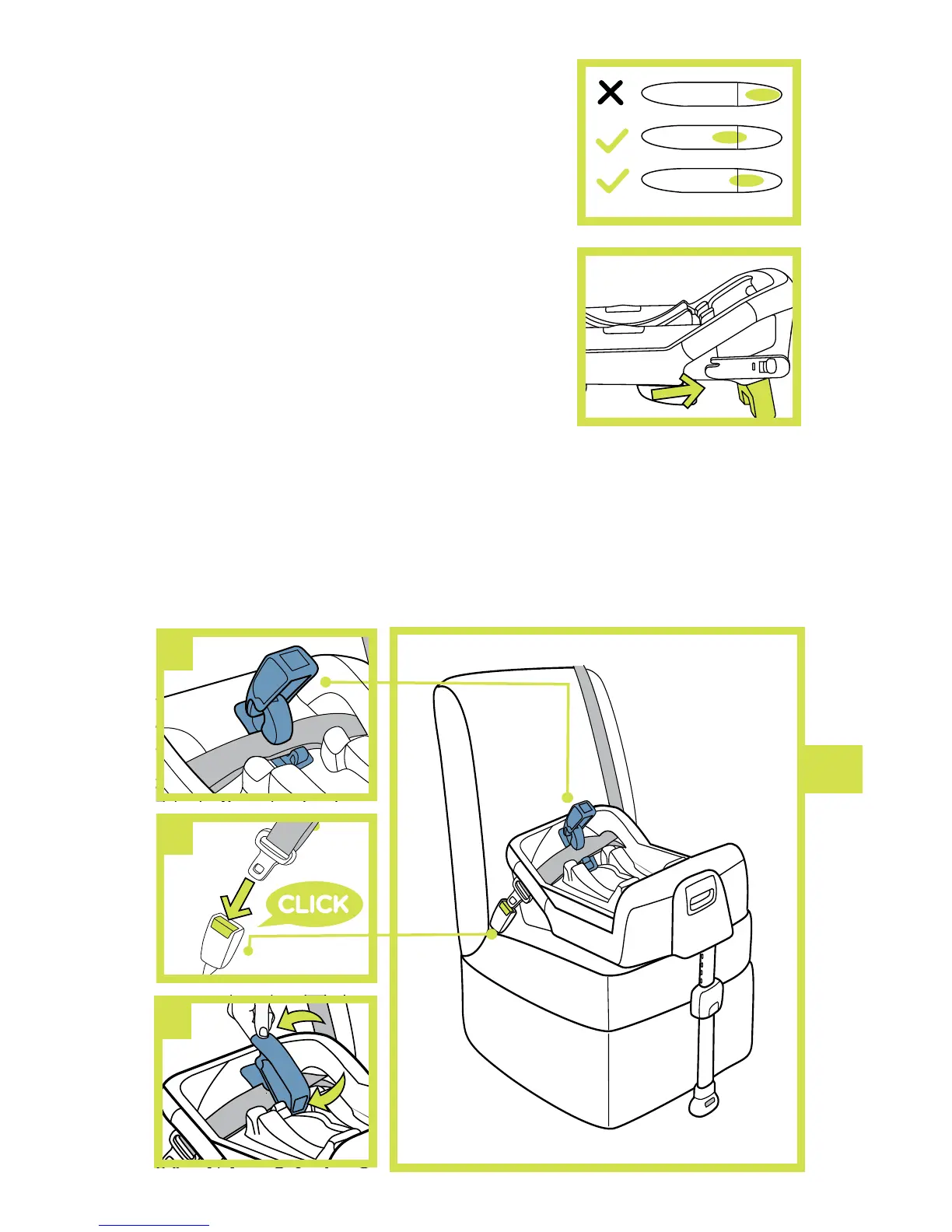 CLICK