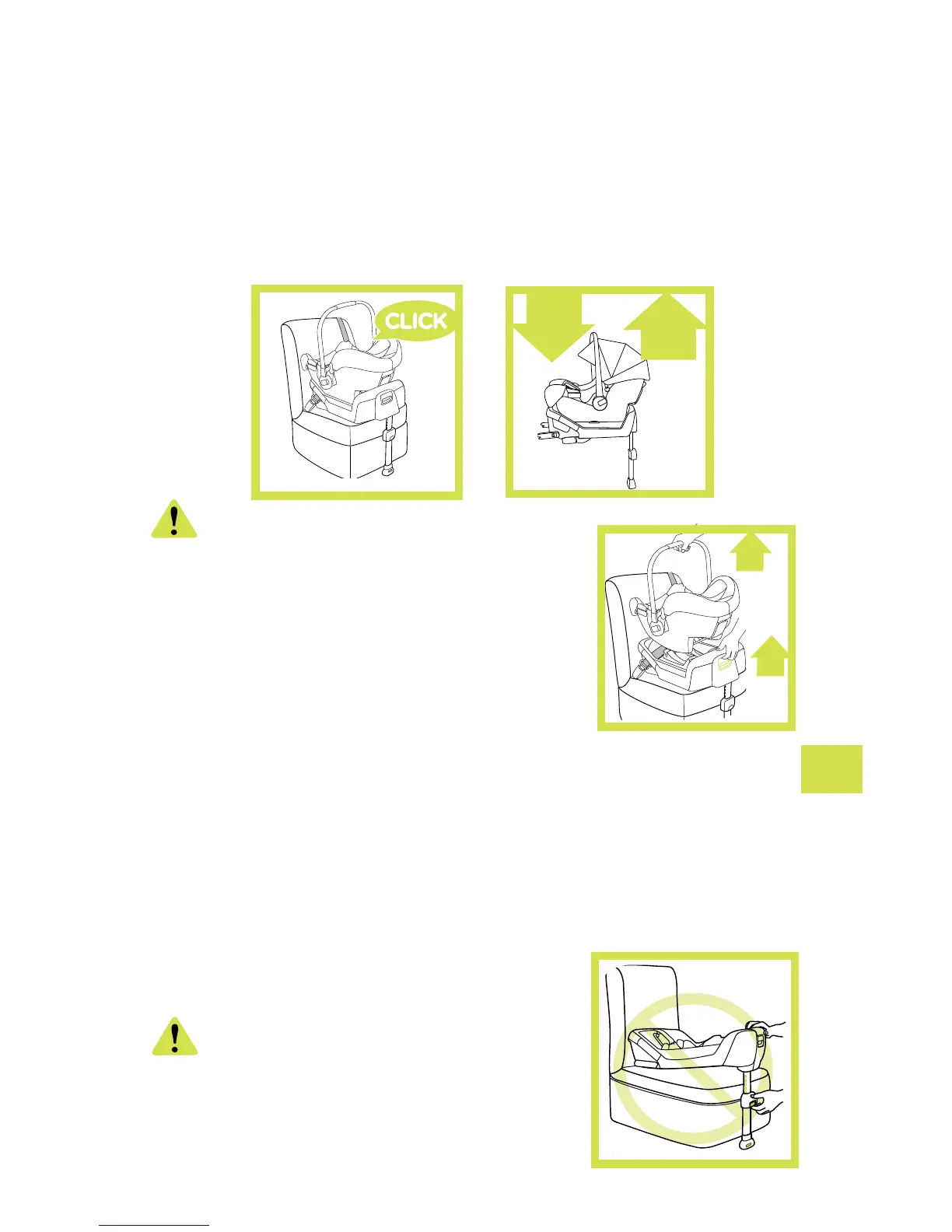 CLICK