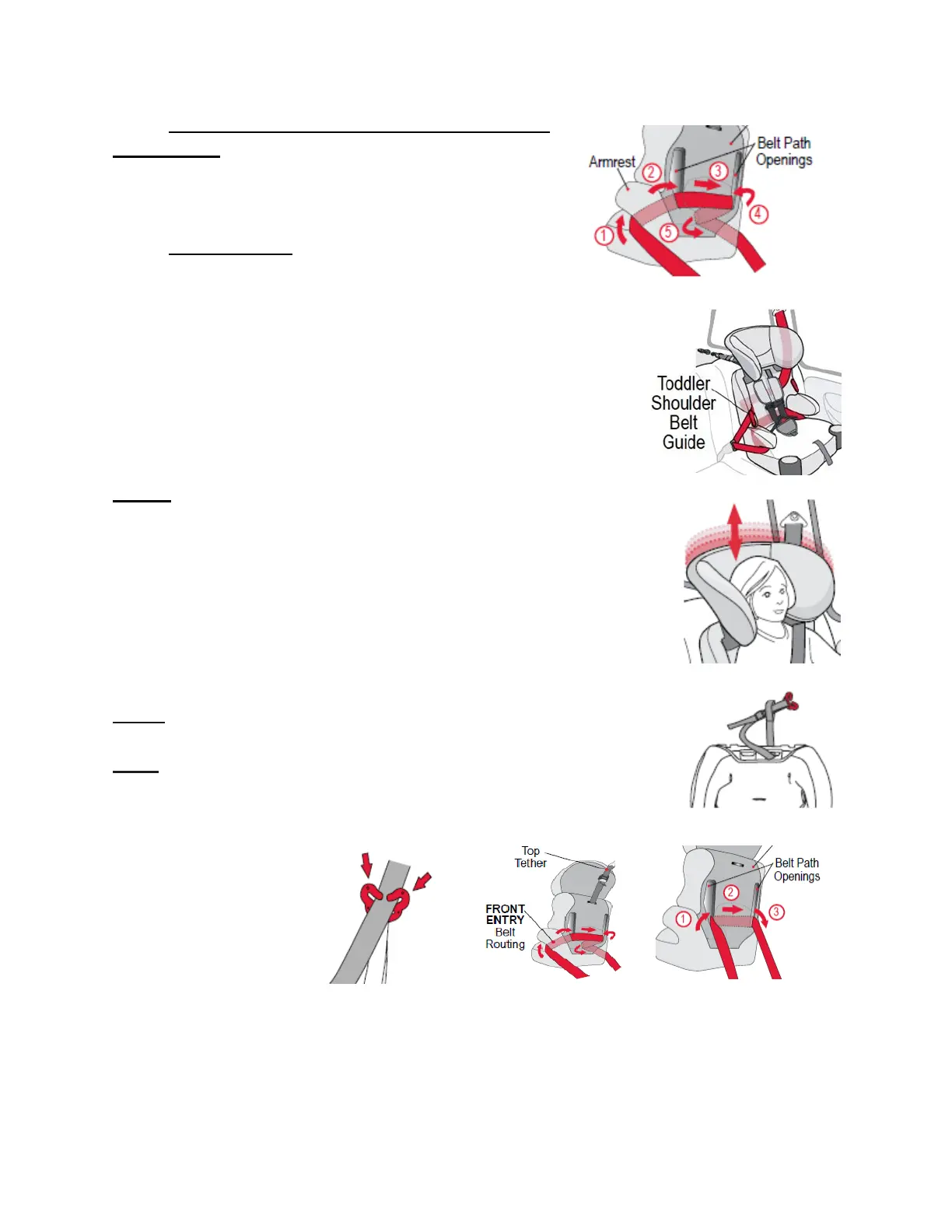 Armrest
Belt Path Openings
①
②
③
④
⑤

Toddler Shoulder Belt Guide

Top Tether
FRONT ENTRY Belt Routing

Belt Path Openings
①
②
③