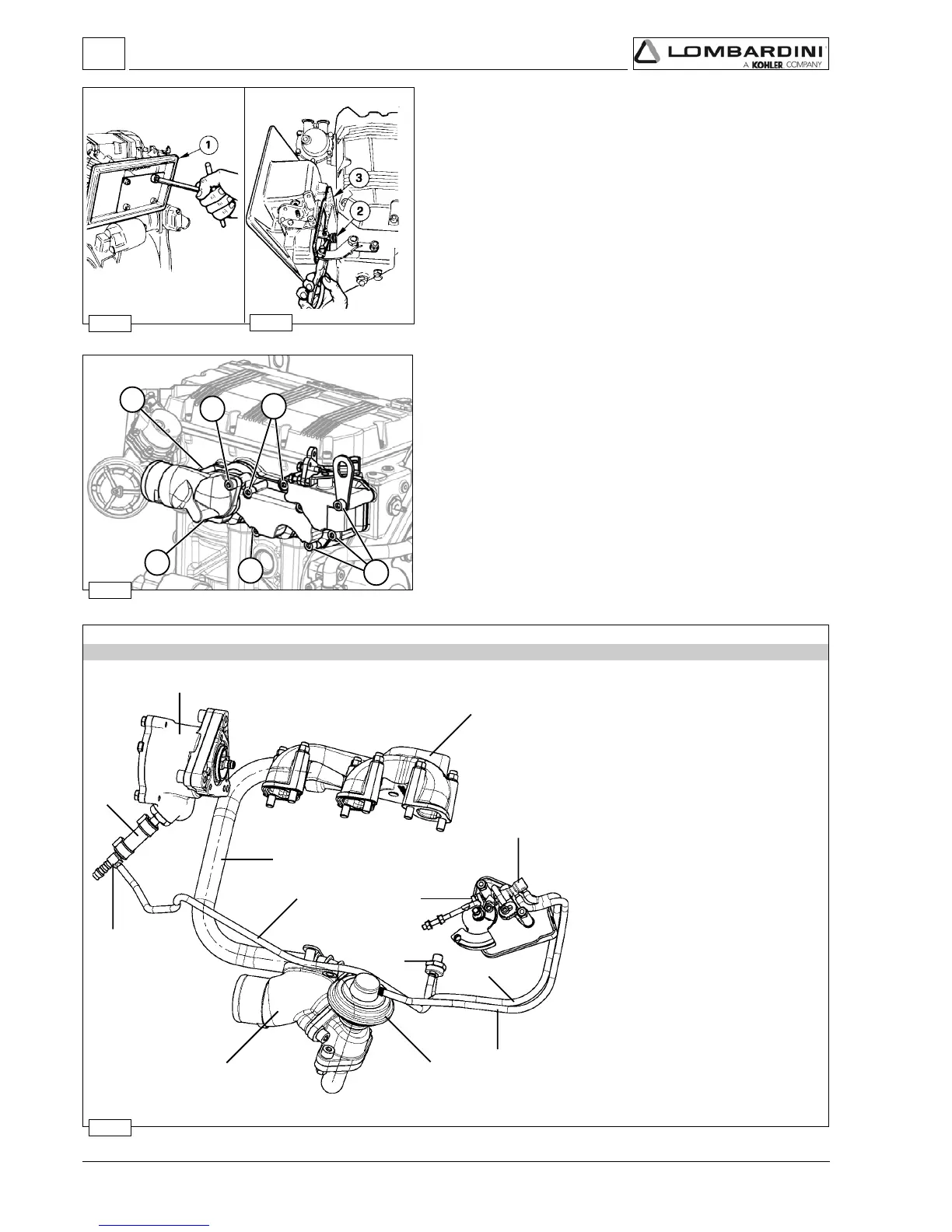 LOMBARDINI
A KOHLER COMPANY

1

3

2