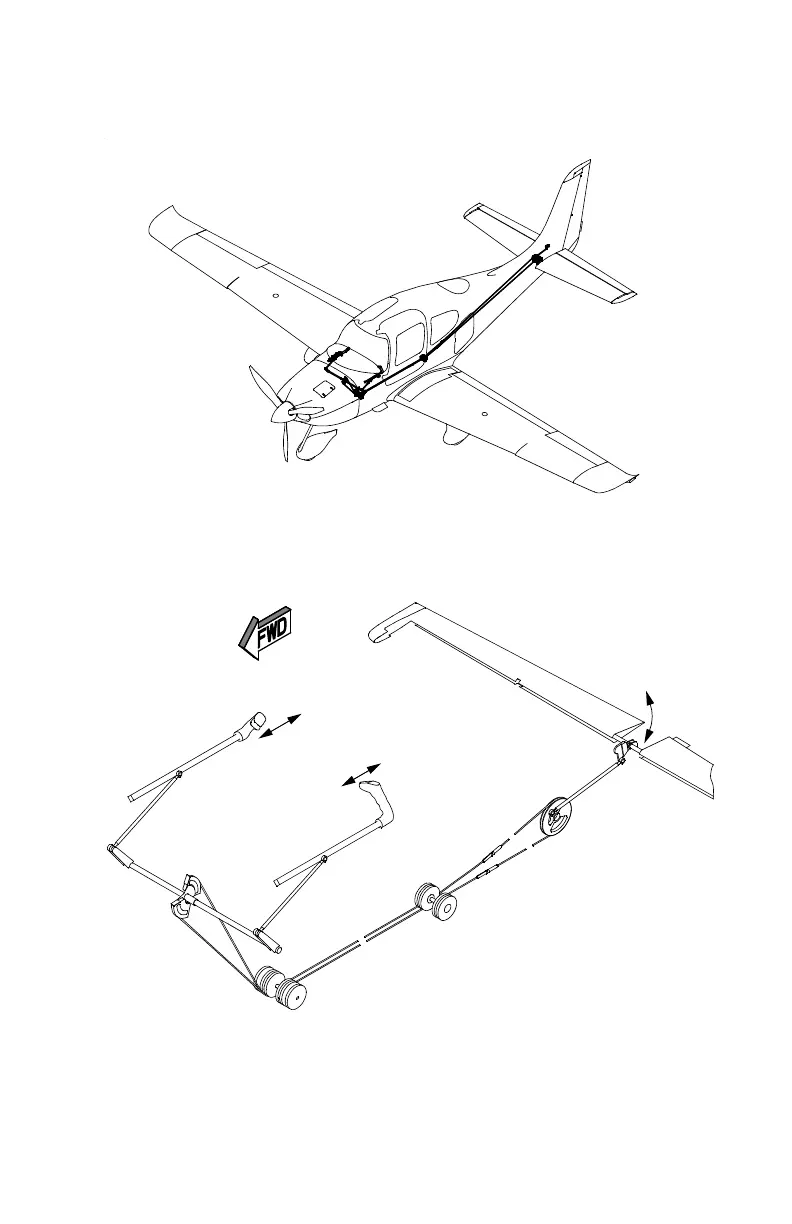 FWD