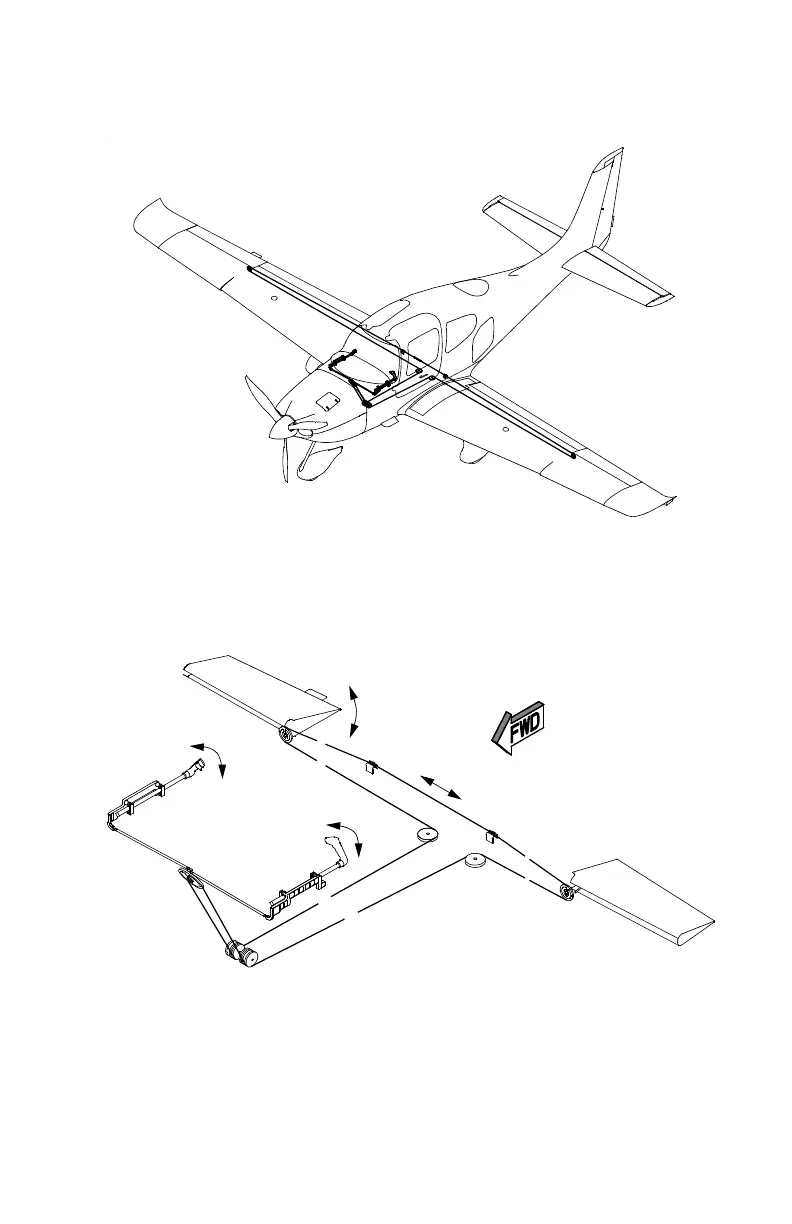 FWD