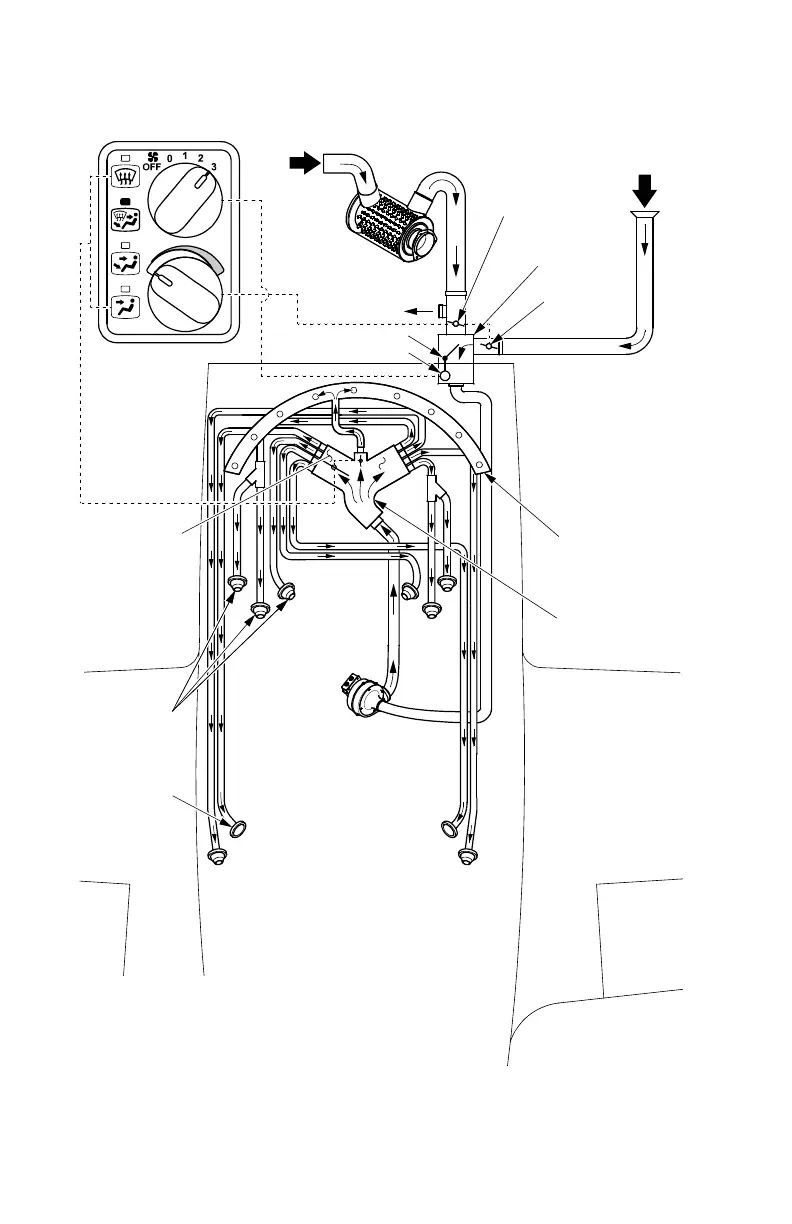 OFF 0 1 2 3