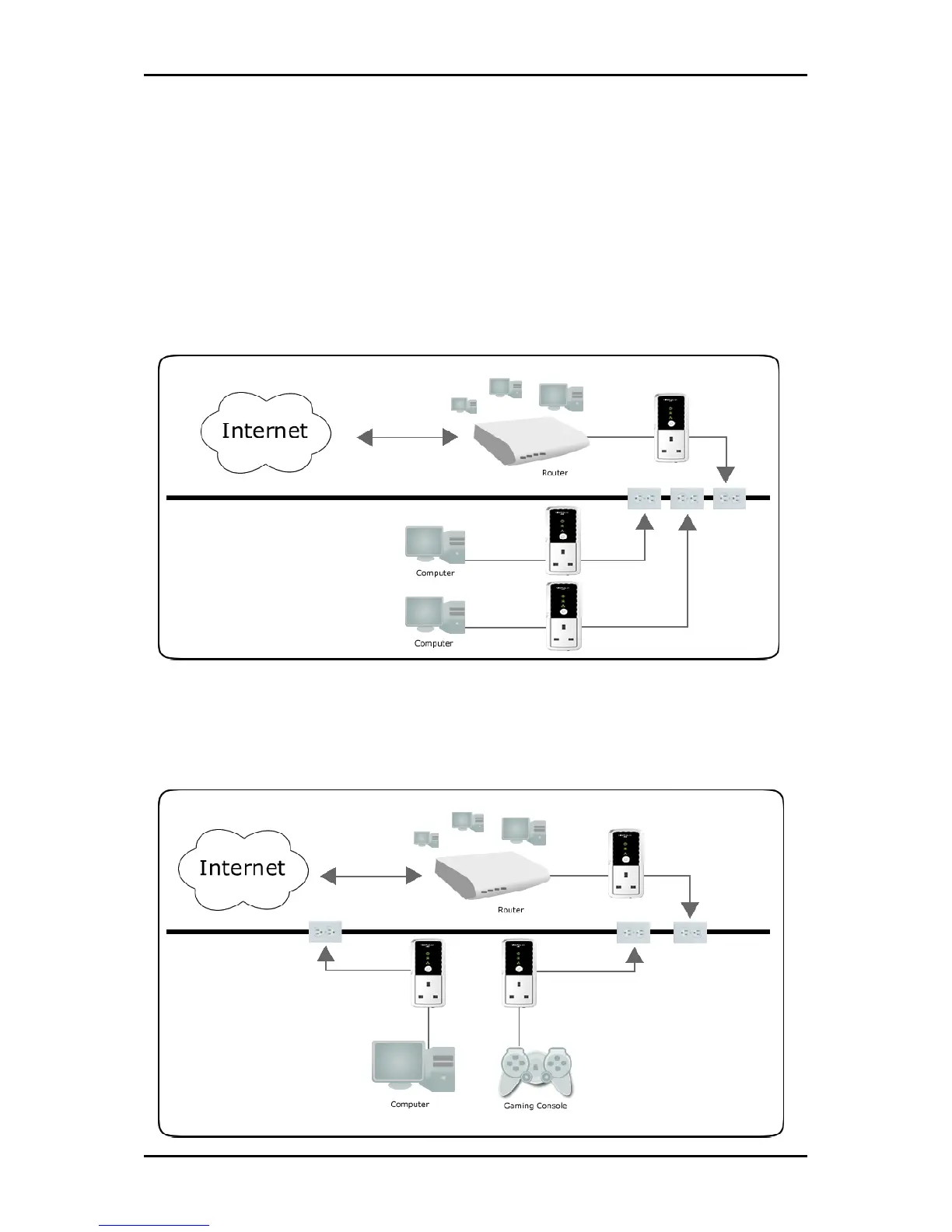 Internet

Router

Computer

Computer

Internet

Router

Computer

Gaming Console