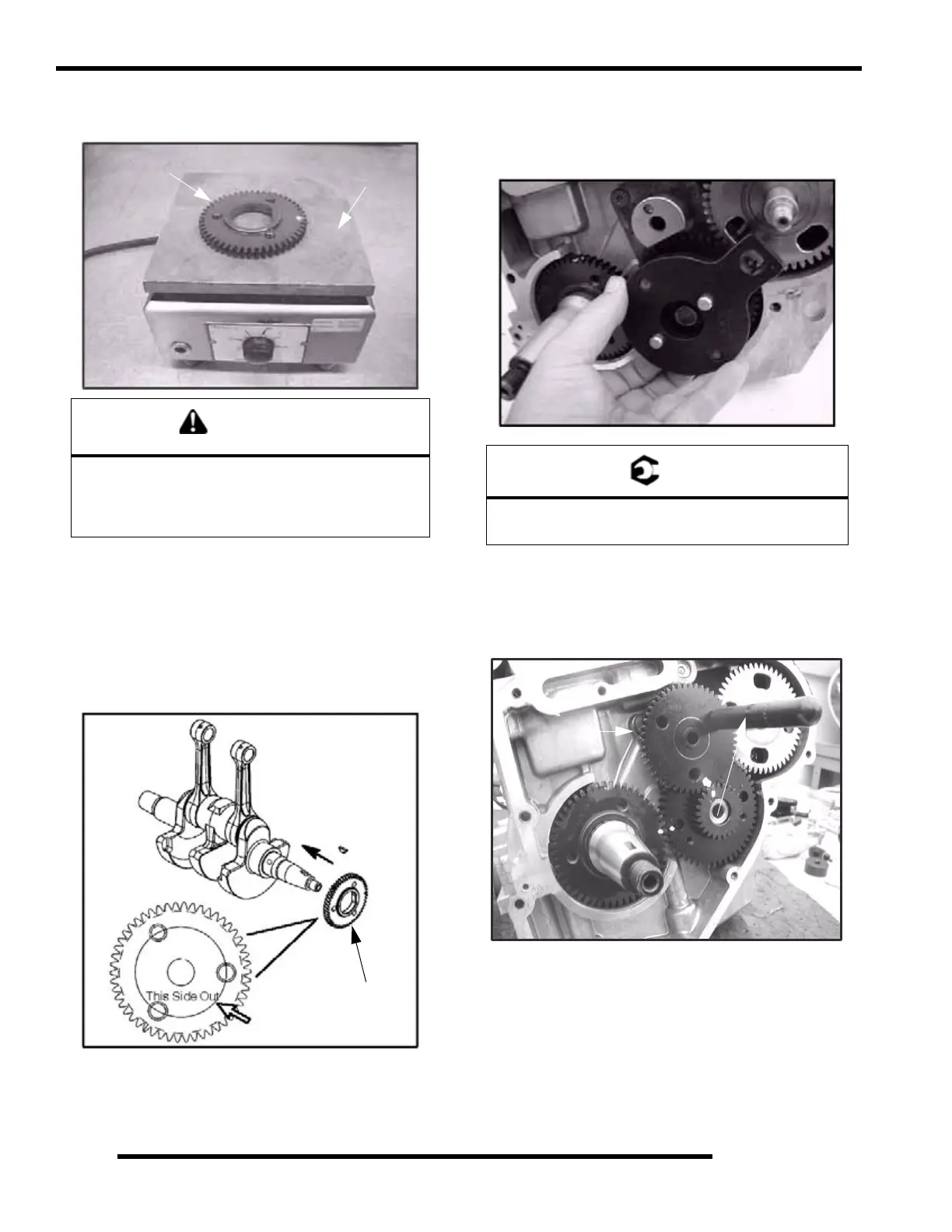 This Side Out