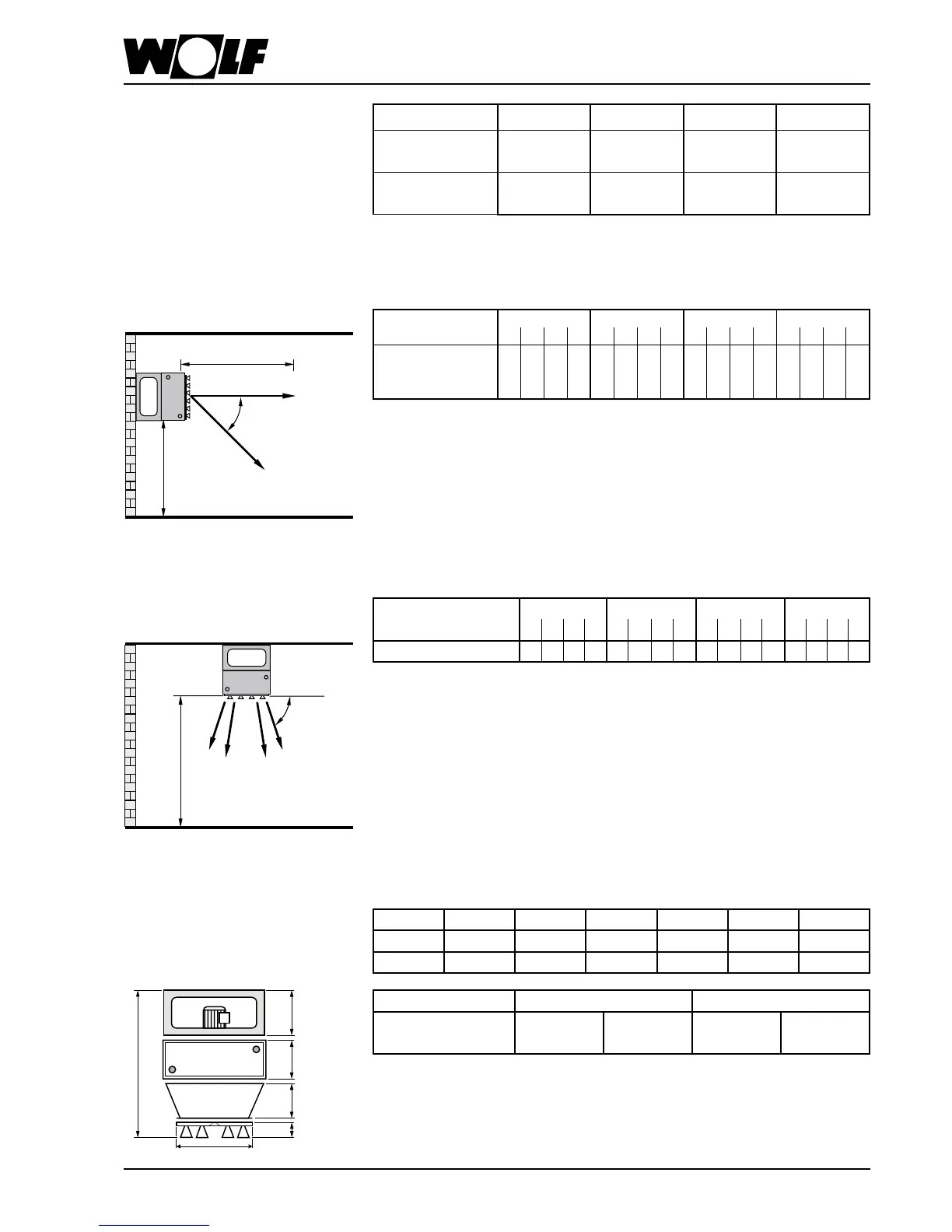 WOLF