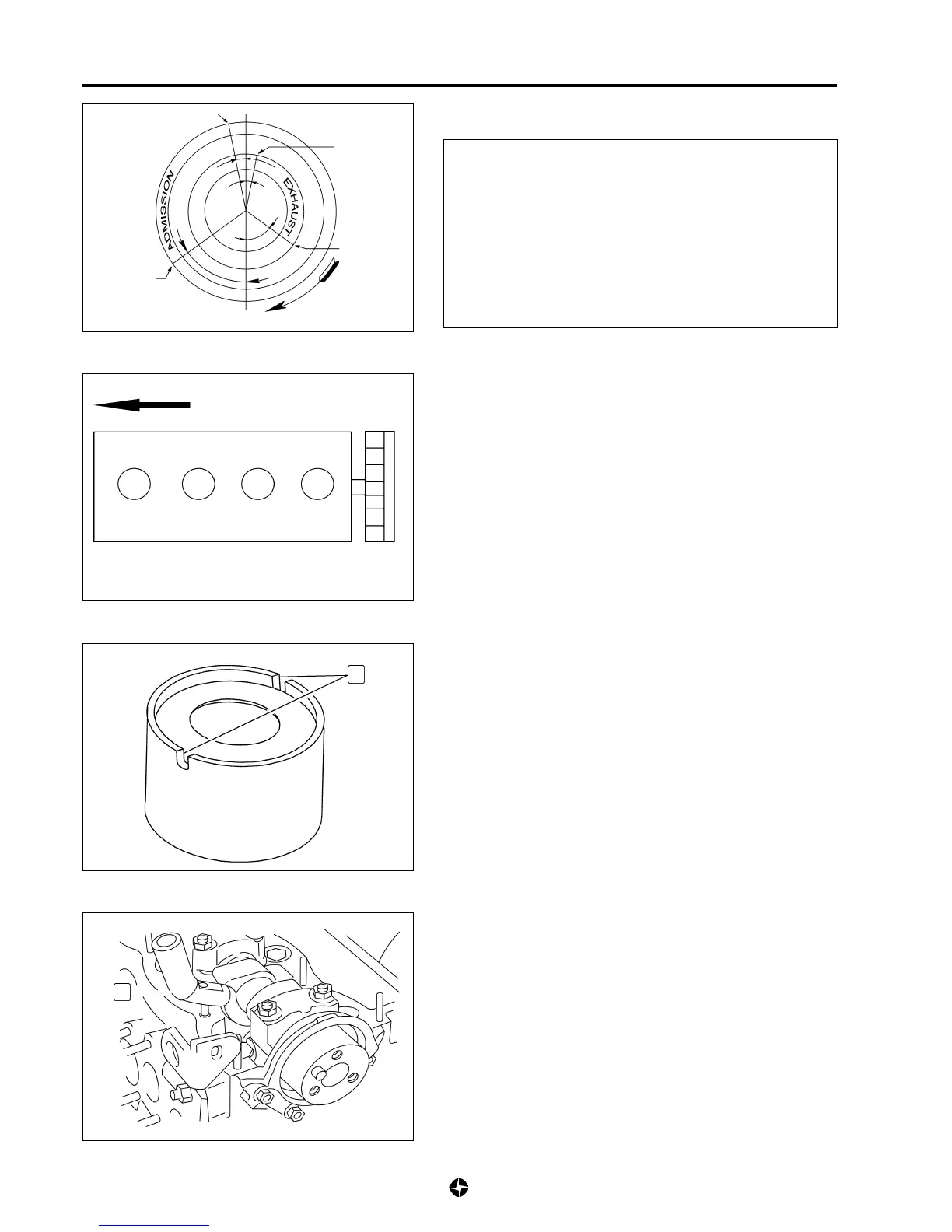 ADMISSION

EXHAUST