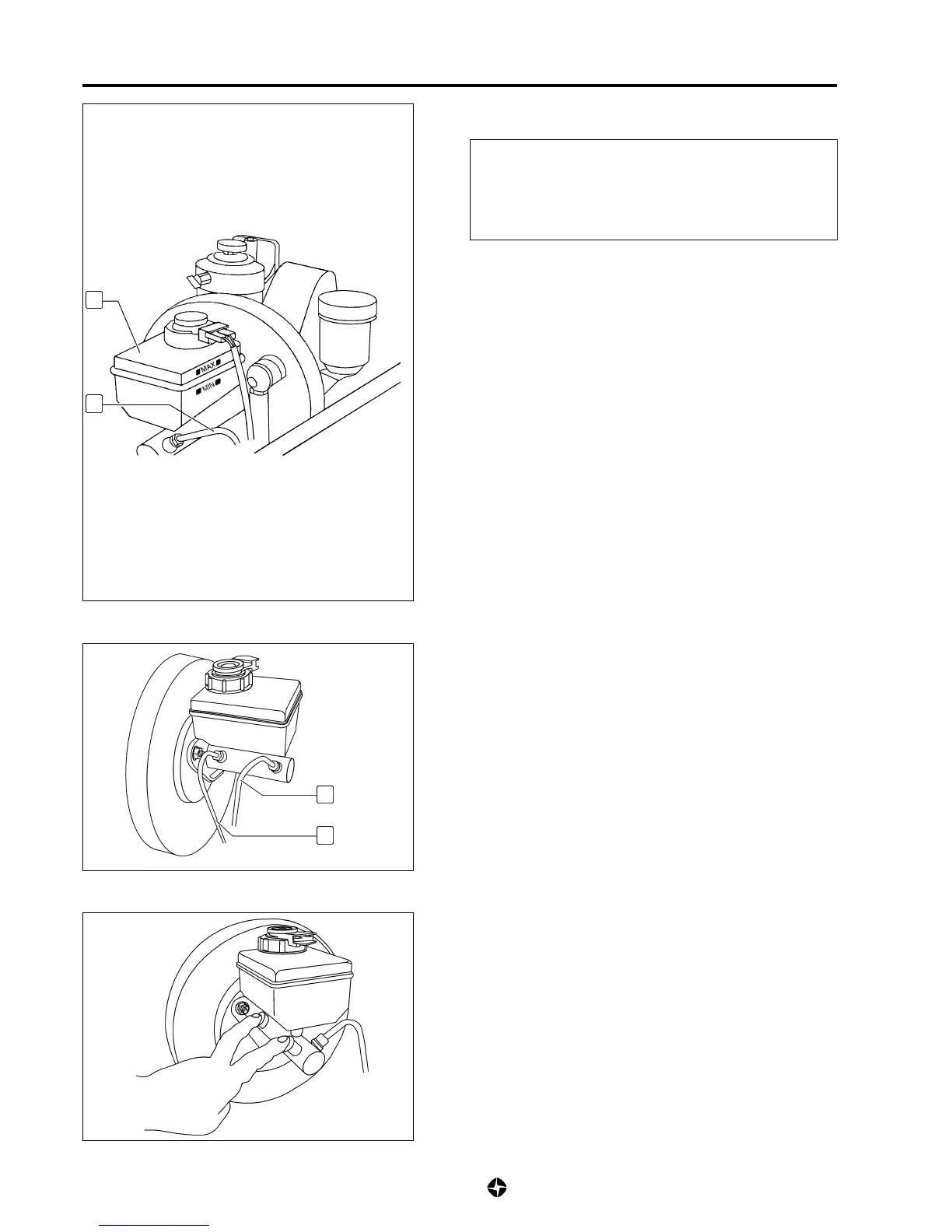 MAX
MIN