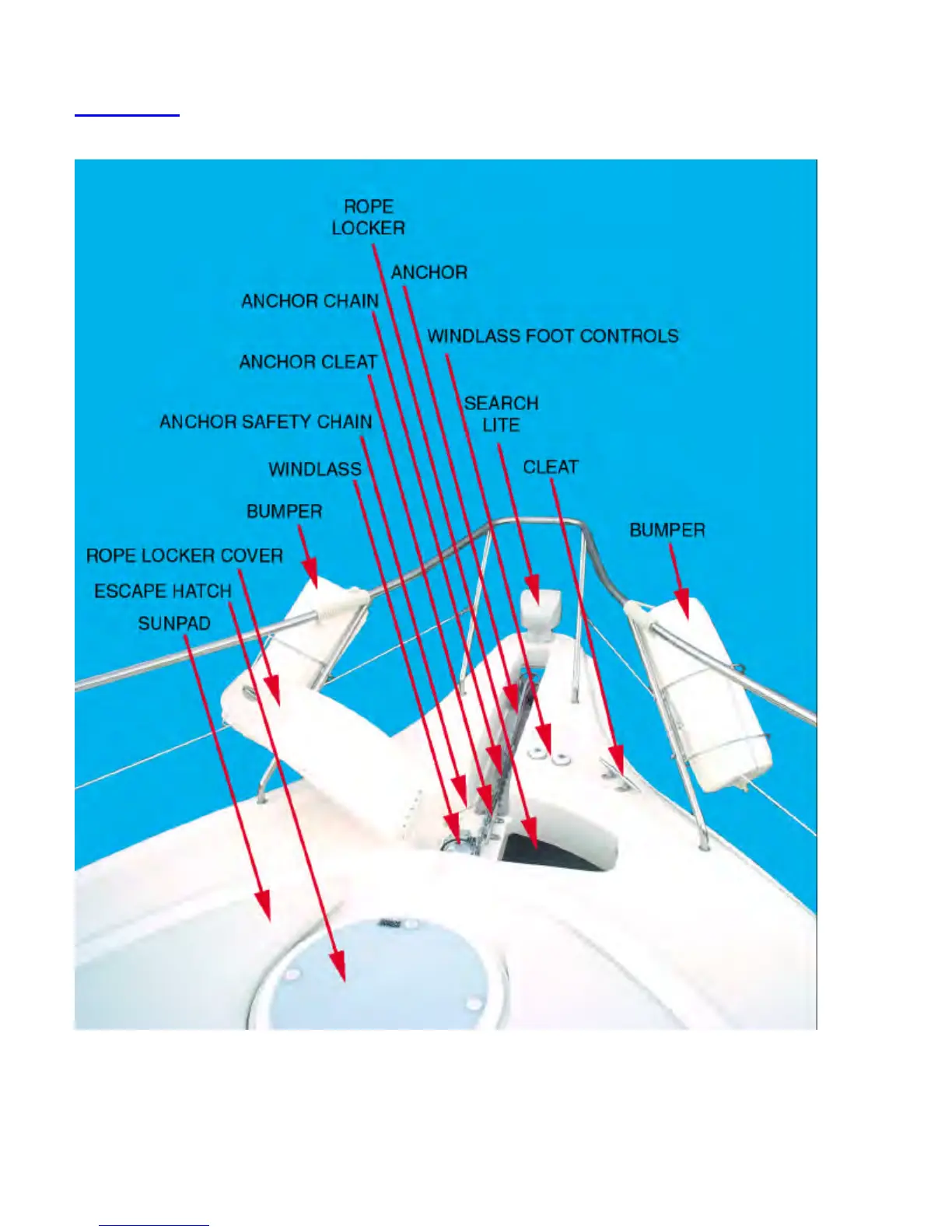 ROPE LOCKER

ANCHOR

ANCHOR CHAIN

WINDLASS FOOT CONTROLS

ANCHOR CLEAT

SEARCH LITE

ANCHOR SAFETY CHAIN

WINDLASS

CLEAT

BUMPER

BUMPER

ROPE LOCKER COVER

ESCAPE HATCH

SUNPAD