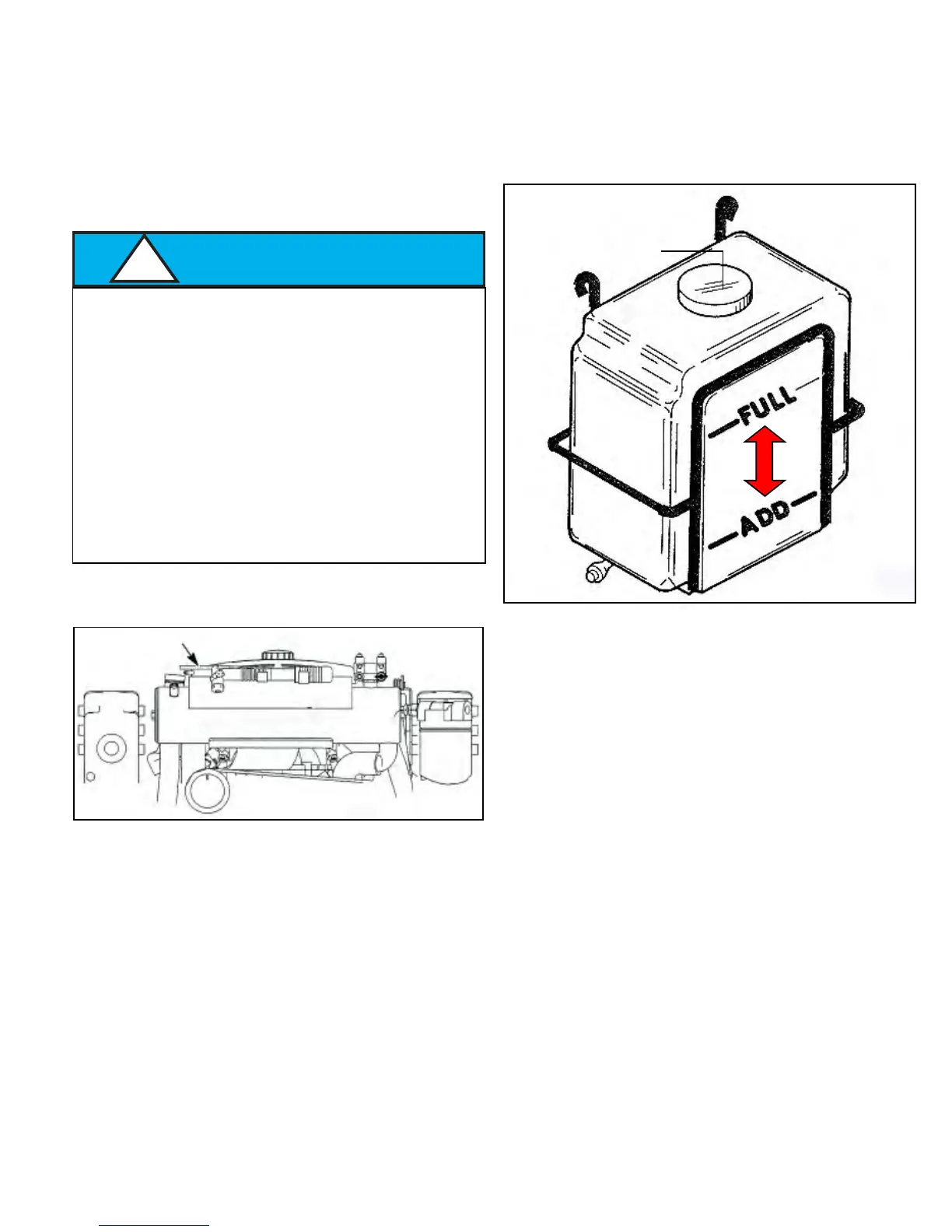 FULL
ADD