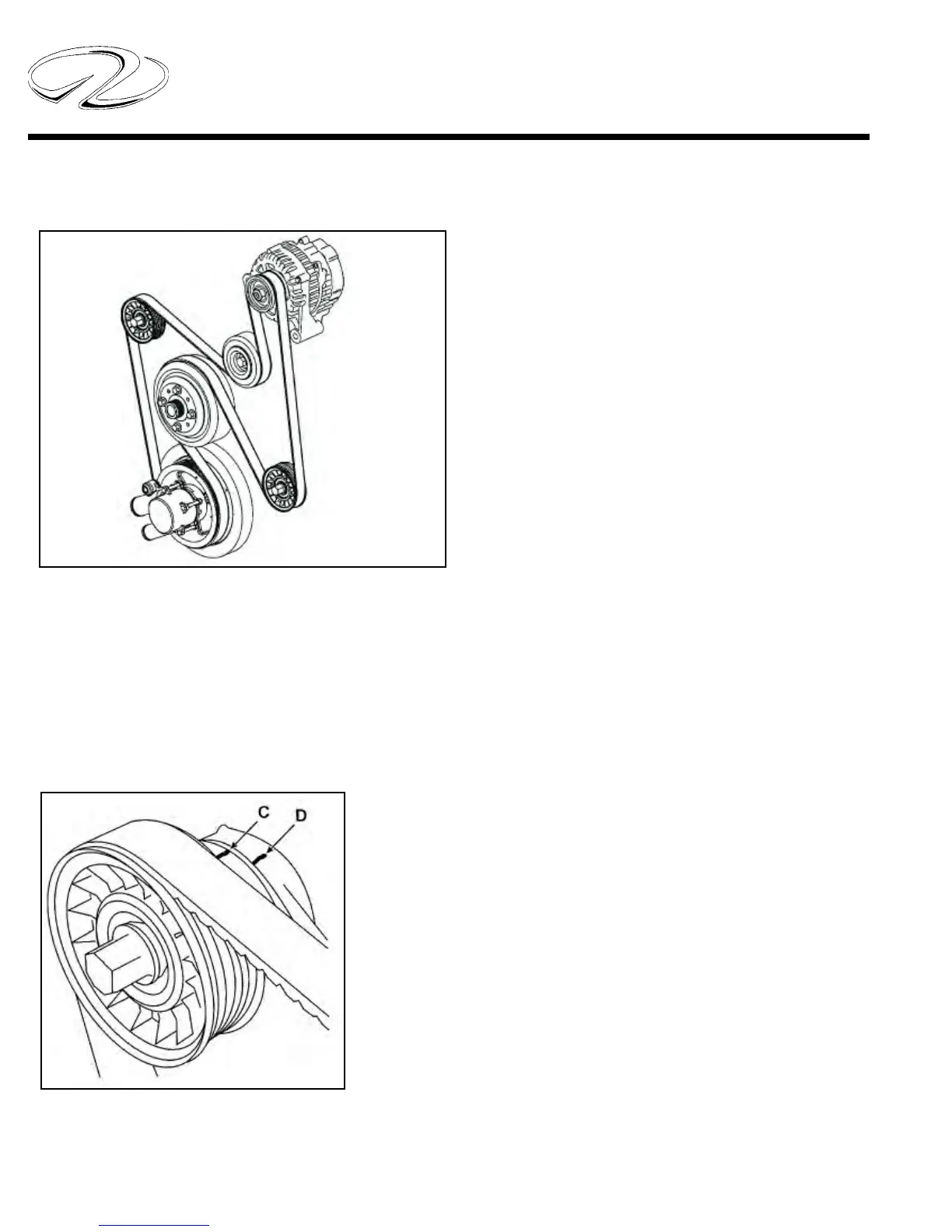 C

D