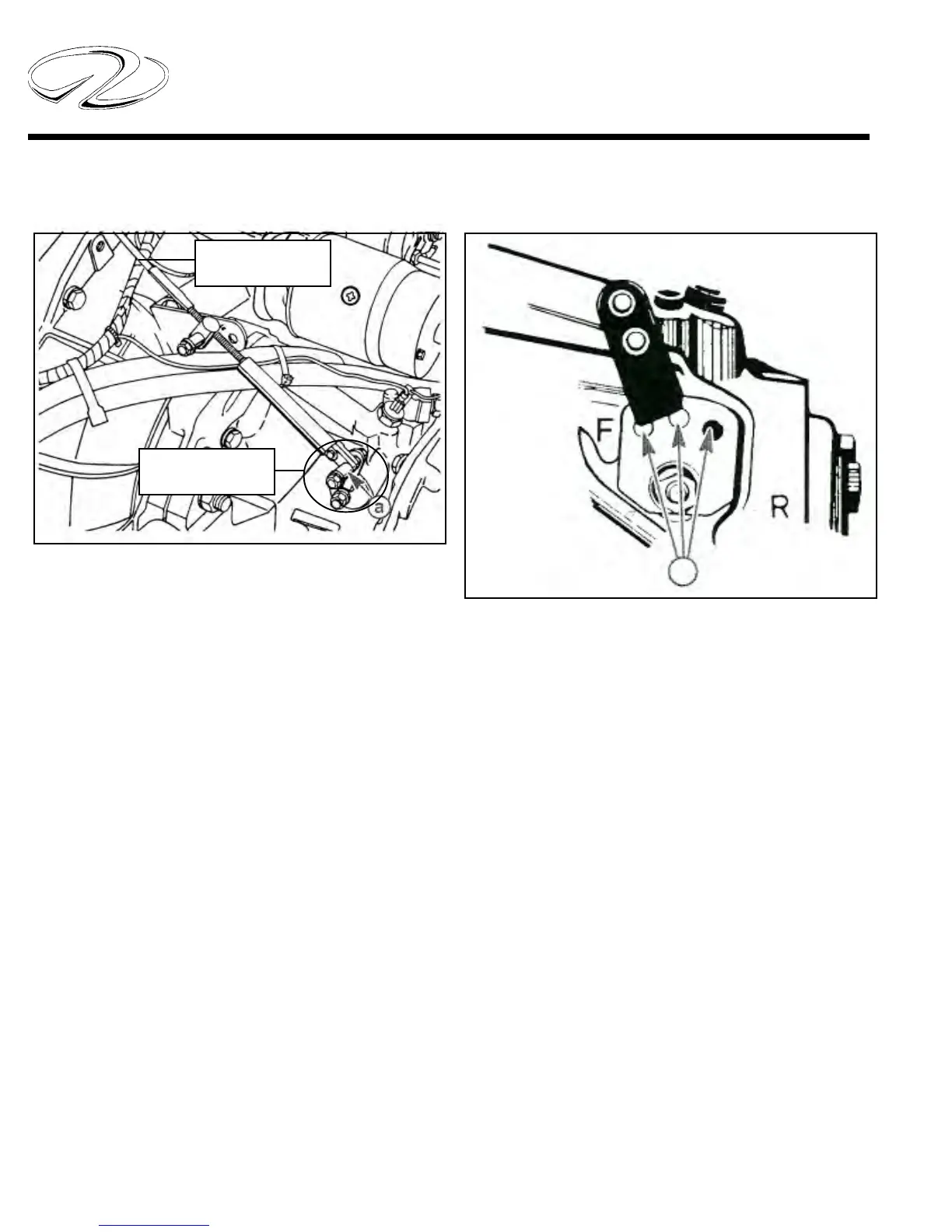 a

F

R