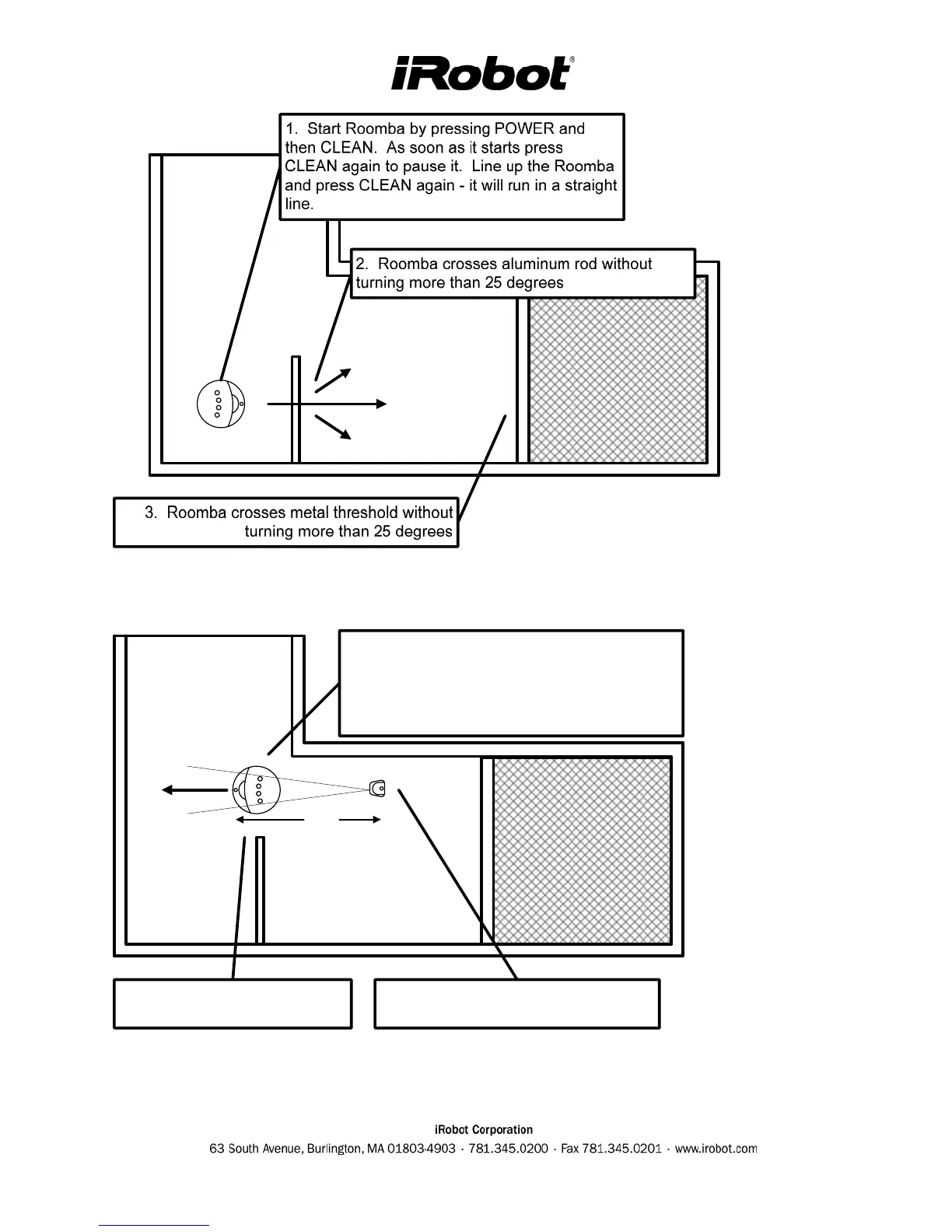 iRobot®

1. Start Roomba by pressing POWER and then CLEAN. As soon as it starts press CLEAN again to pause it. Line up the Roomba and press CLEAN again - it will run in a straight line.

2. Roomba crosses aluminum rod without turning more than 25 degrees

3. Roomba crosses metal threshold without turning more than 25 degrees

iRobot Corporation
63 South Avenue, Burlington, MA 01803-4903 · 781.345.0200 · Fax 781.345.0201 · www.irobot.com