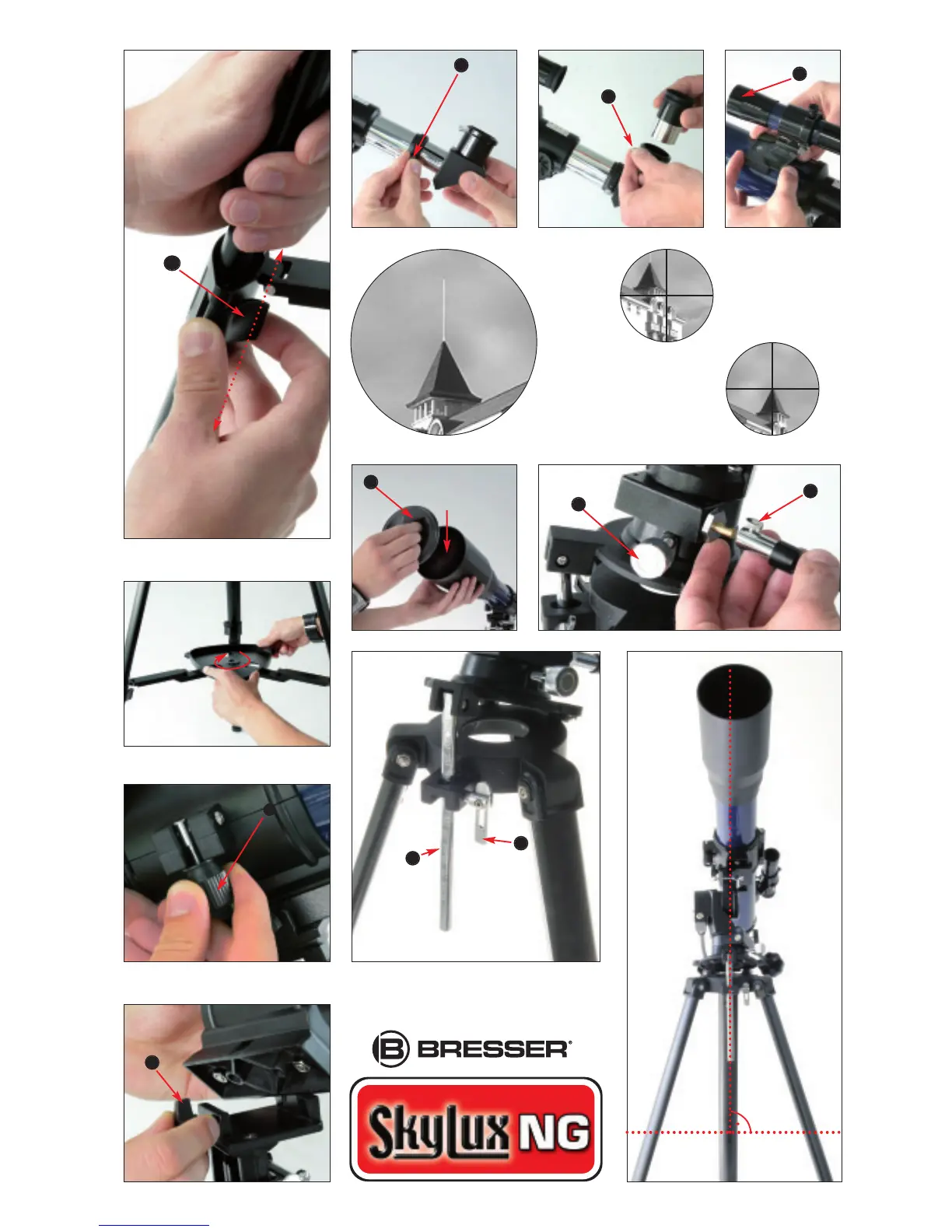 BRESSER®

SkyLux NG