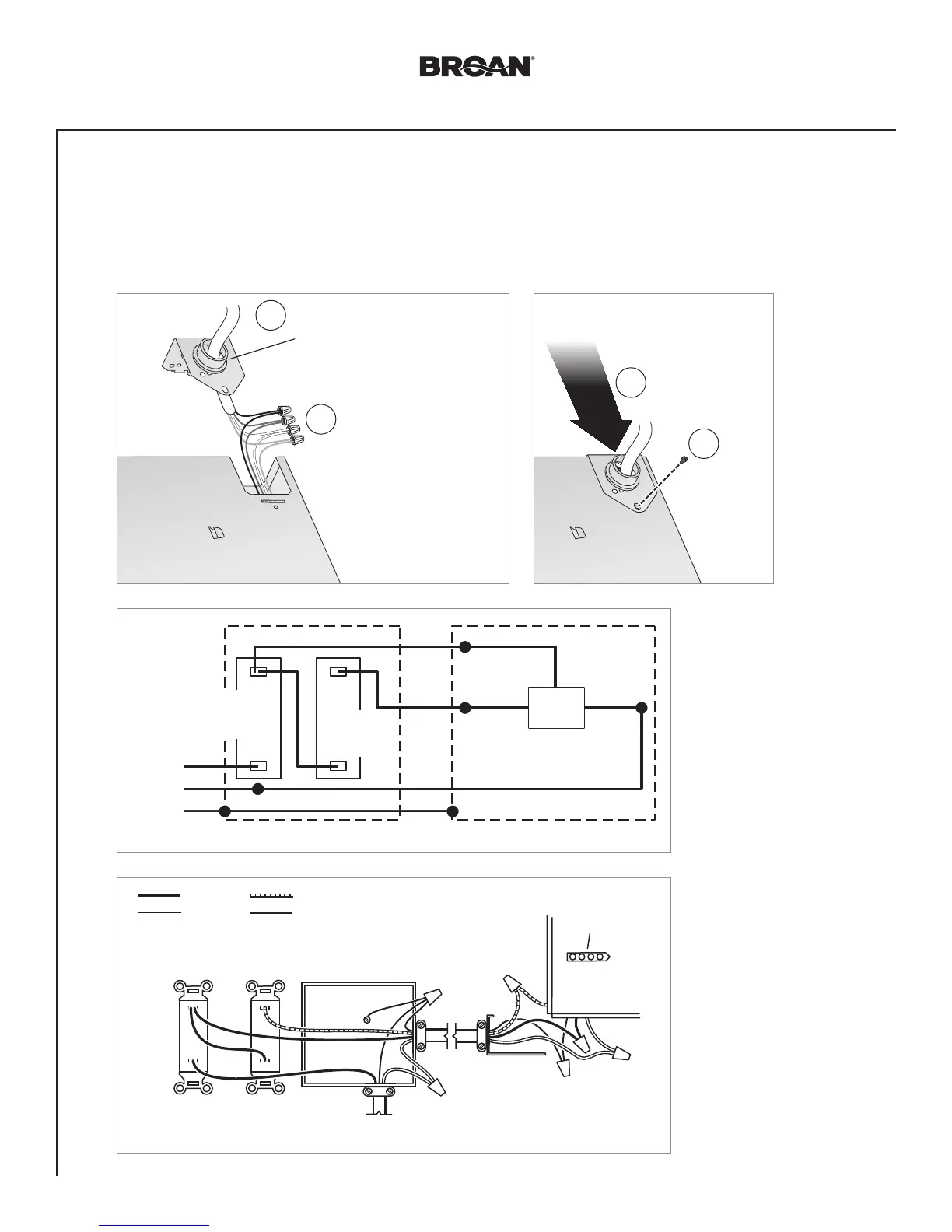 BROAN®