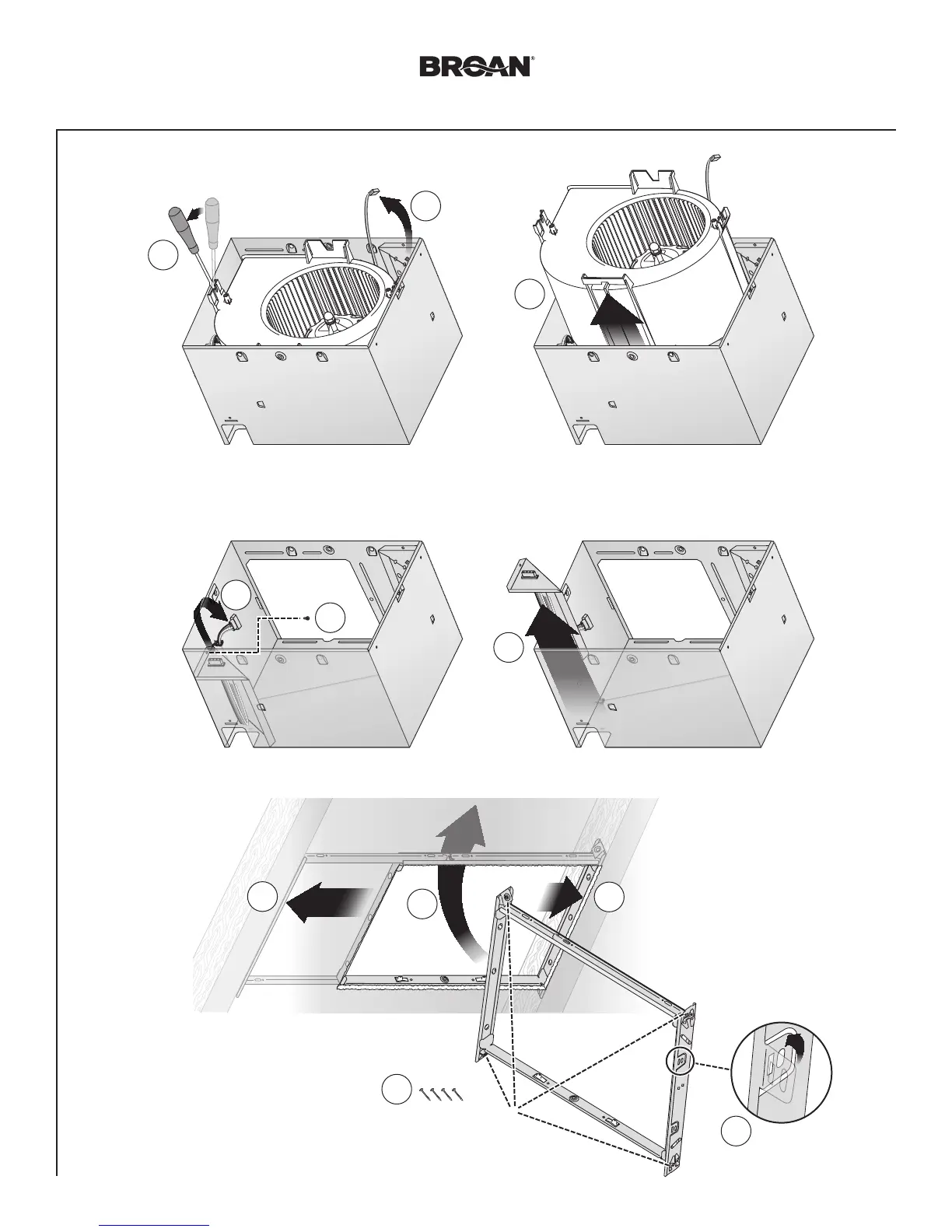 BROAN®