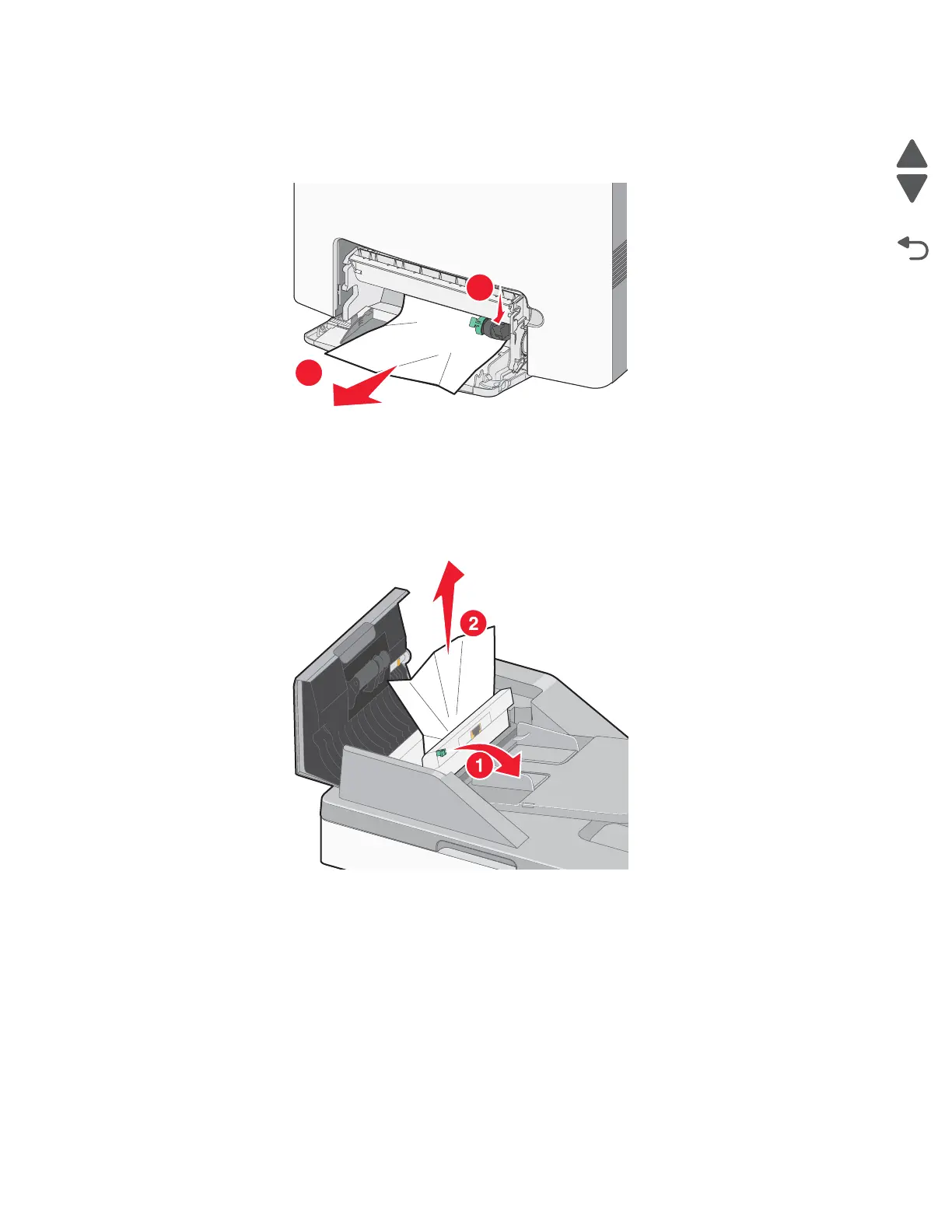 2
1