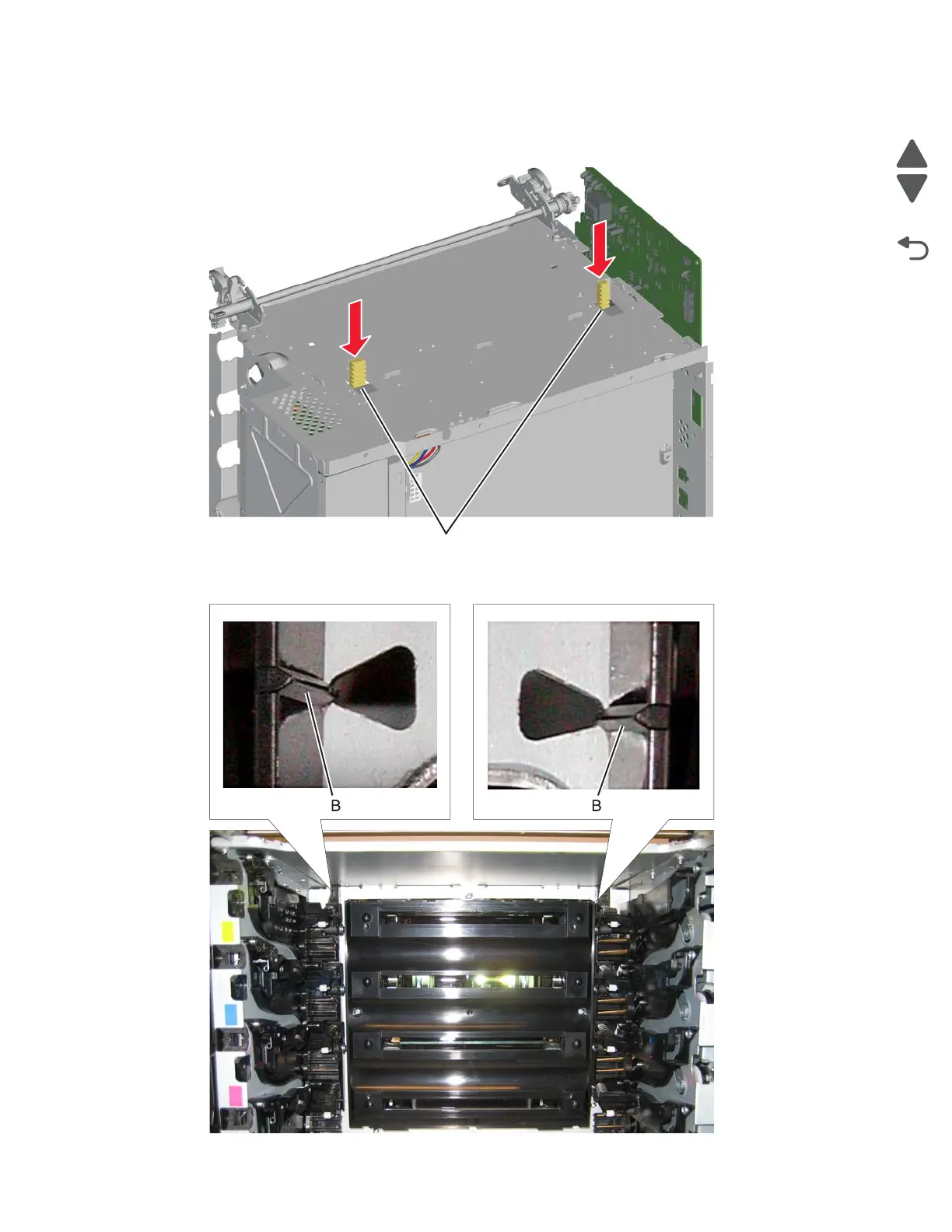 B

B