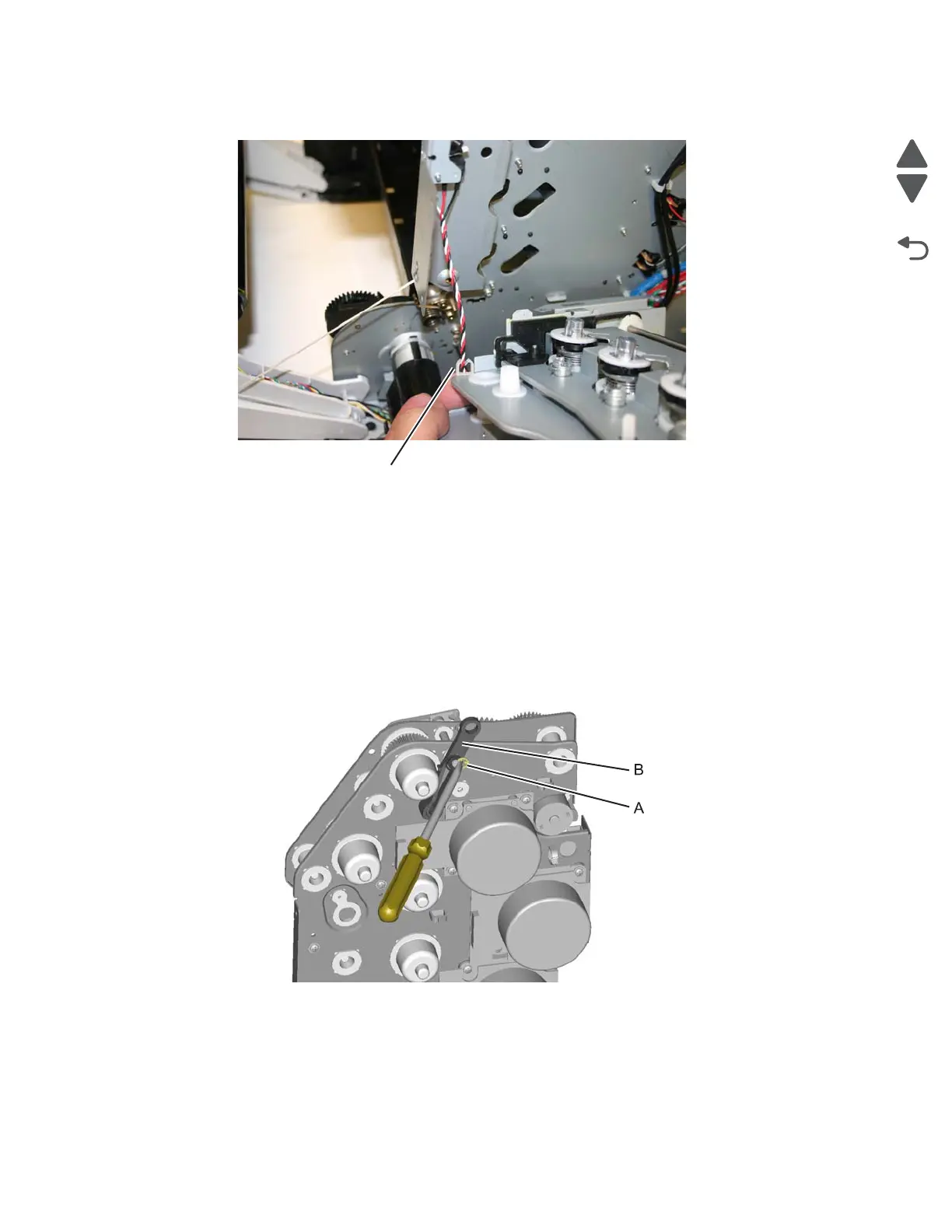 B

A