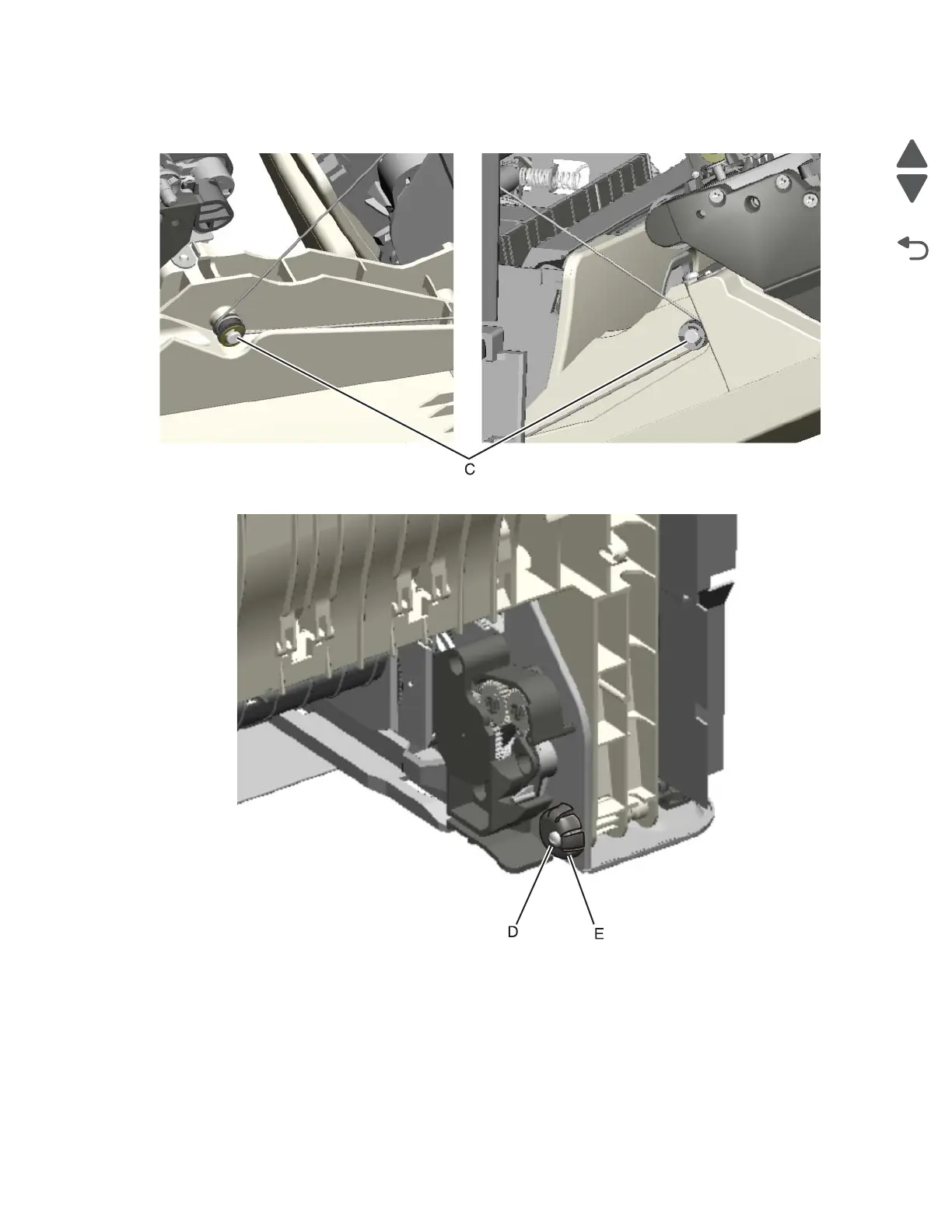 C

D

E