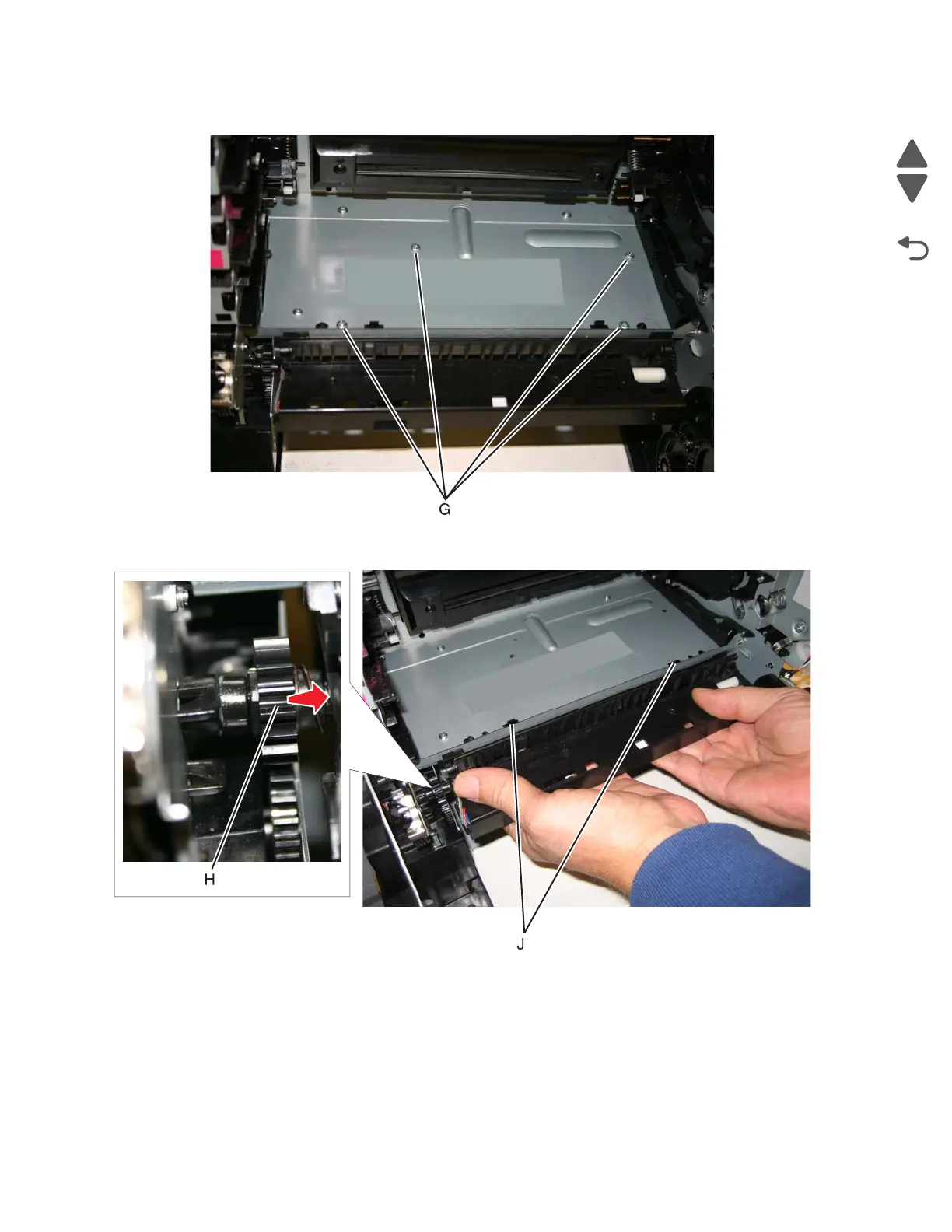 G

H

J