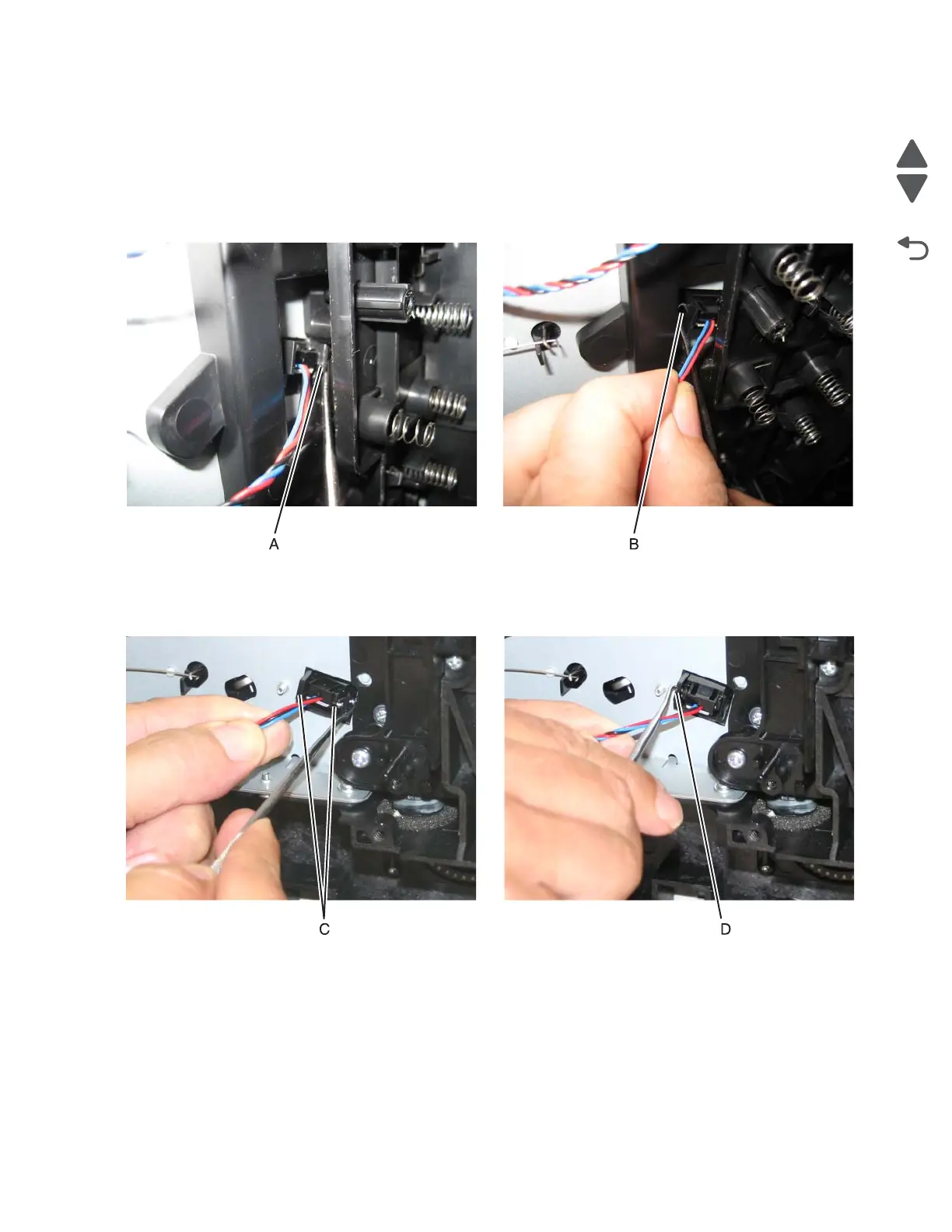 A

B

C

D