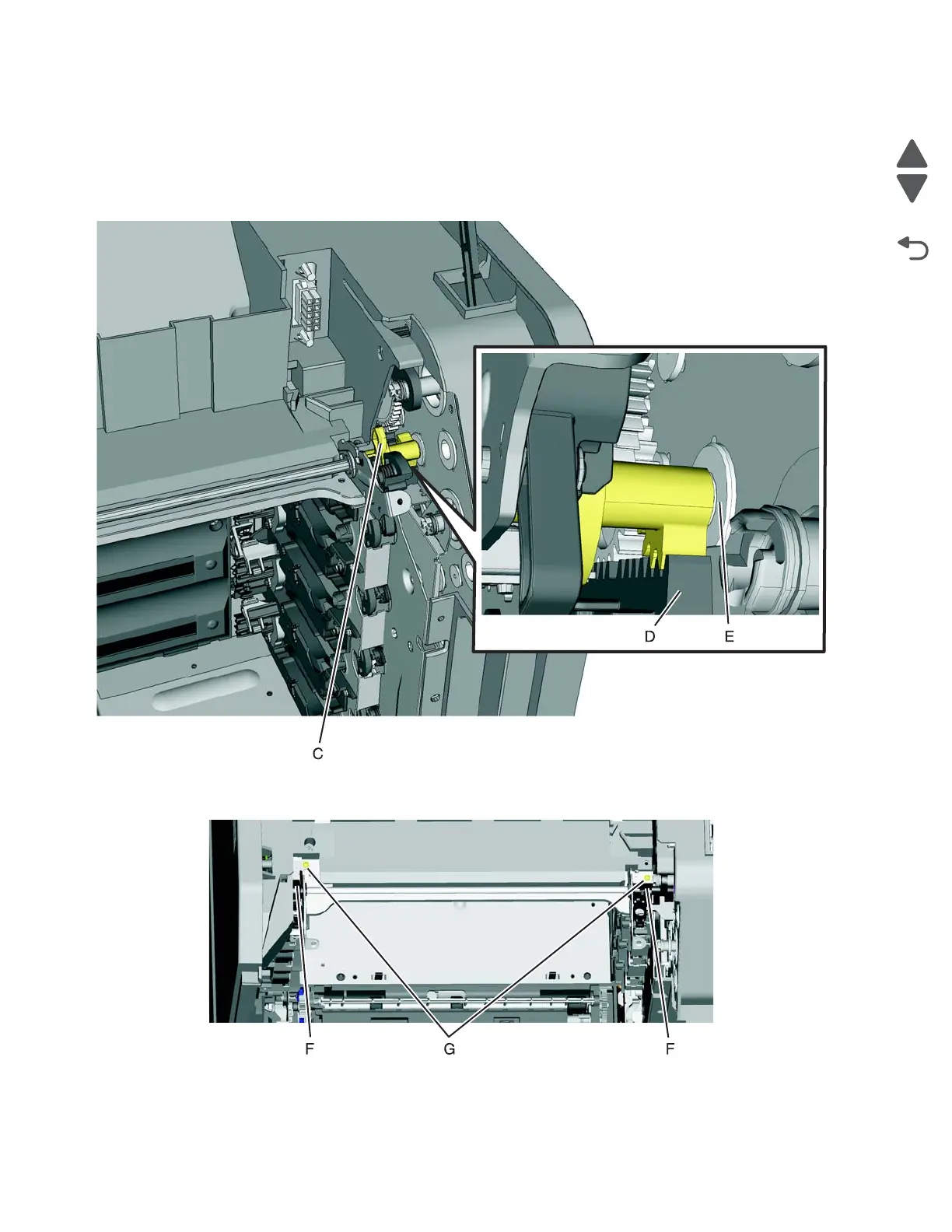 D E

C

F G F