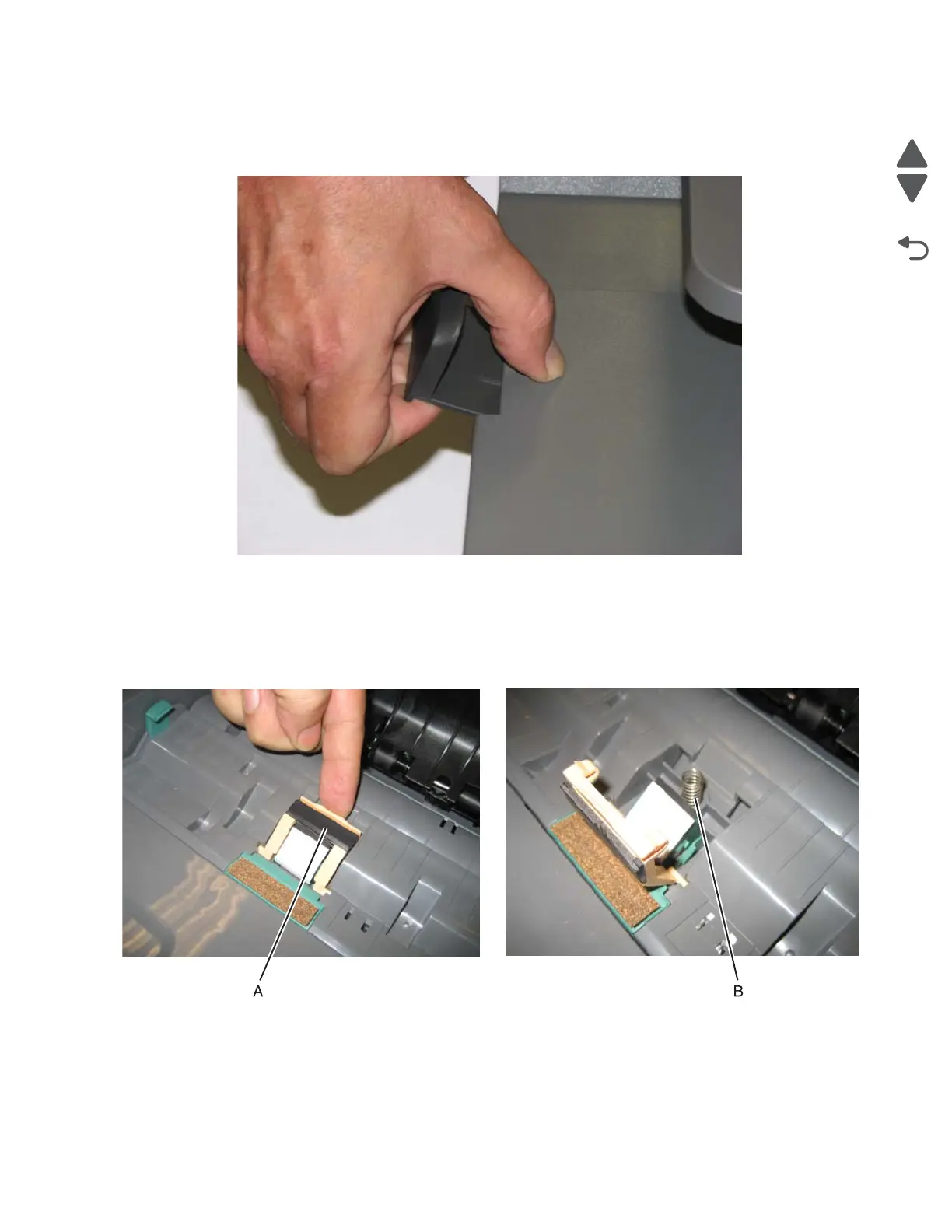 A

B