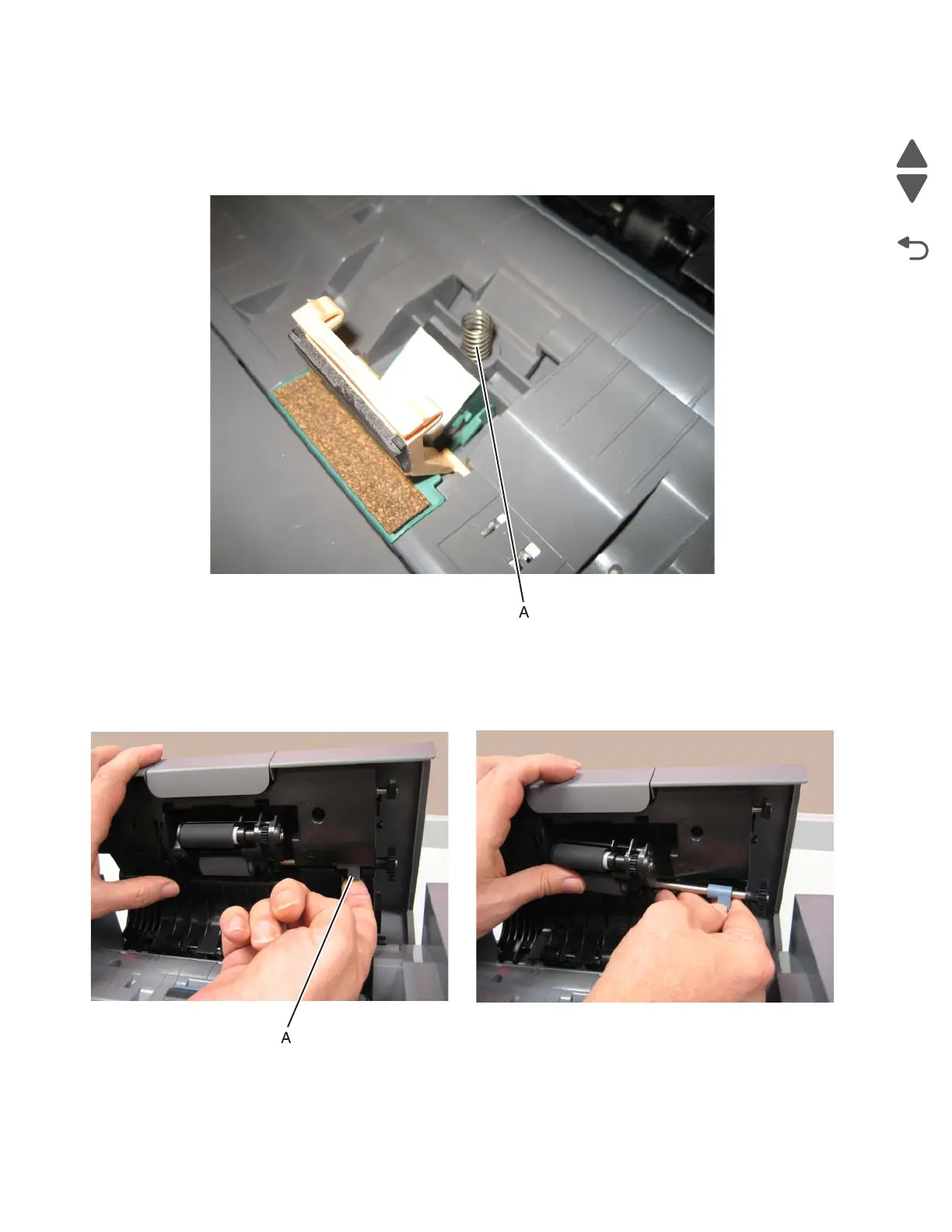 A

A