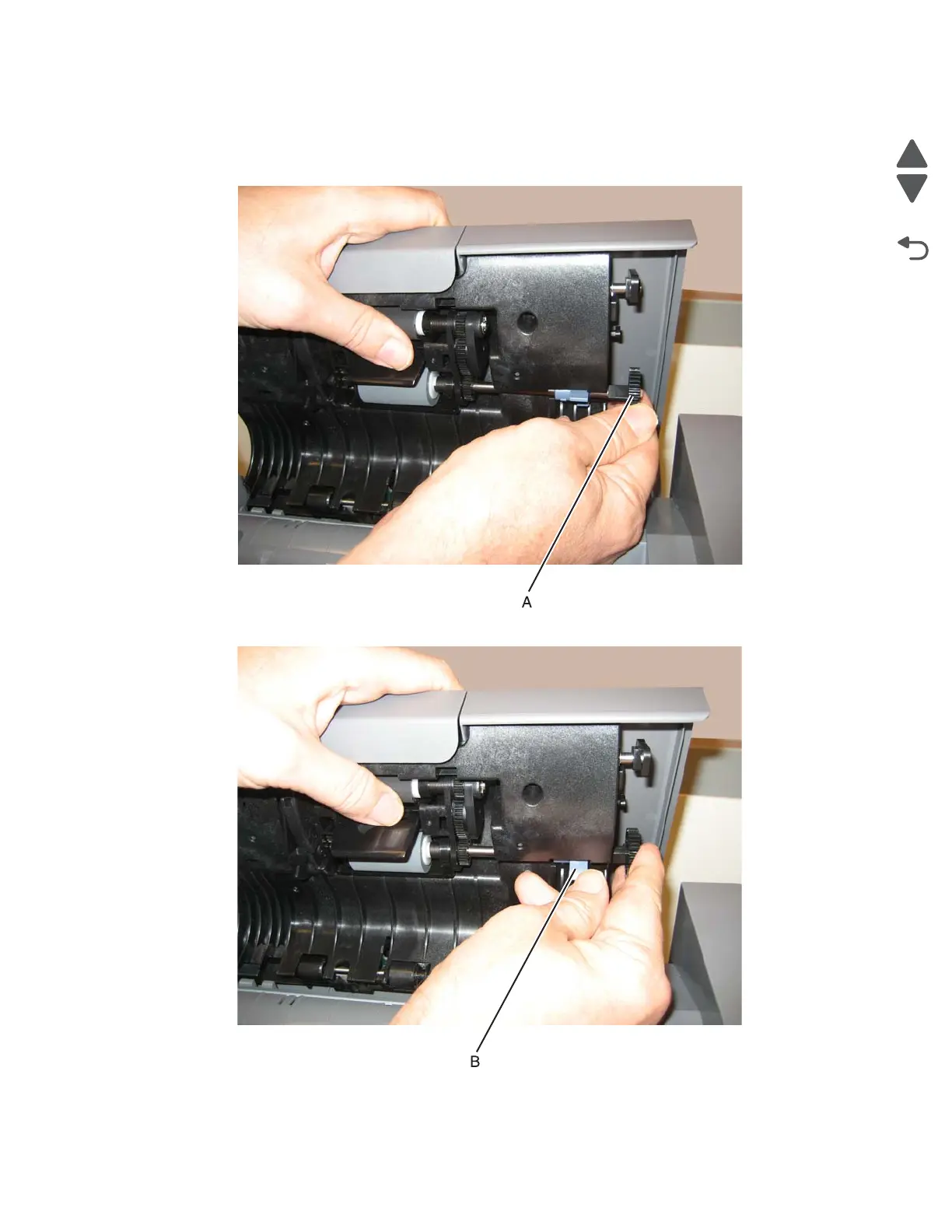 A

B