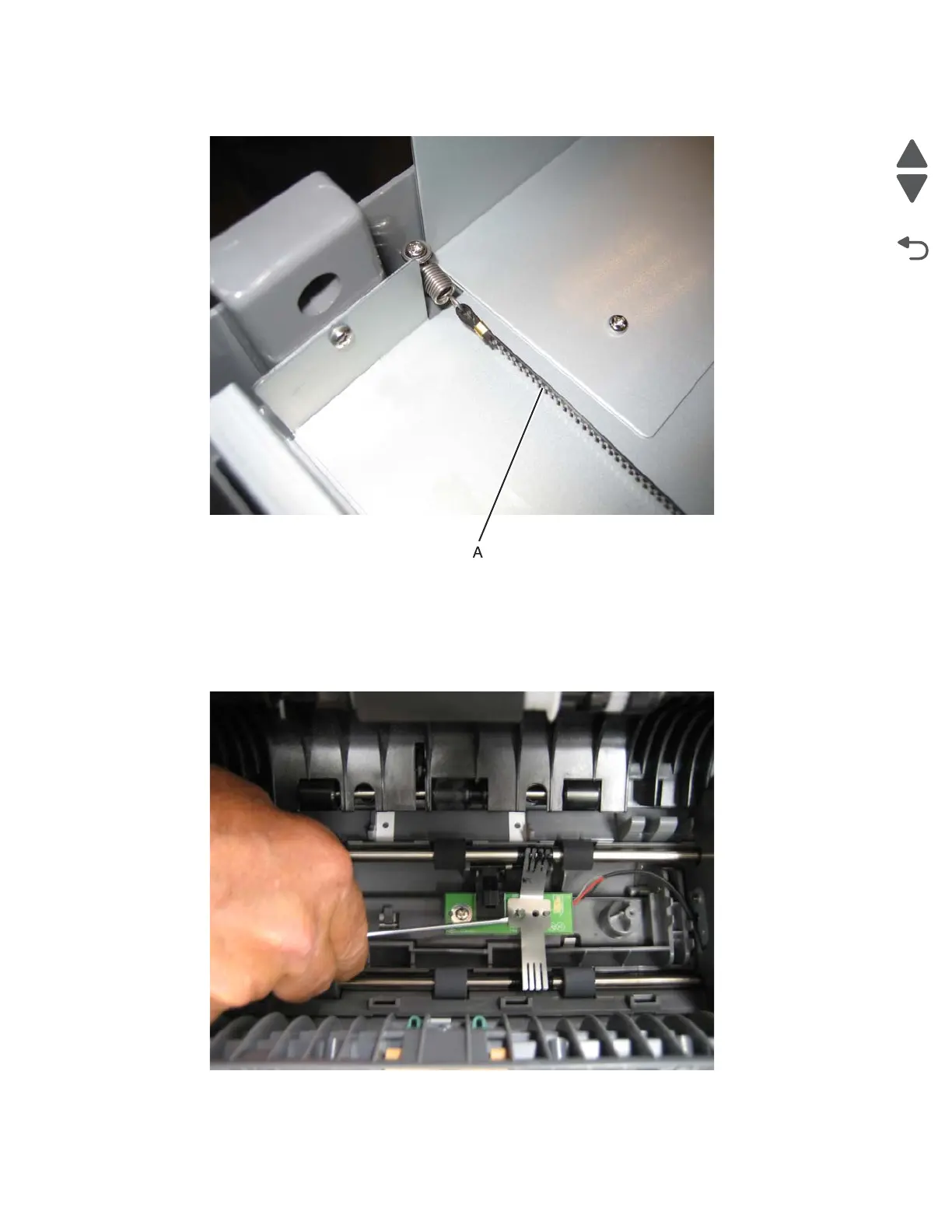 A