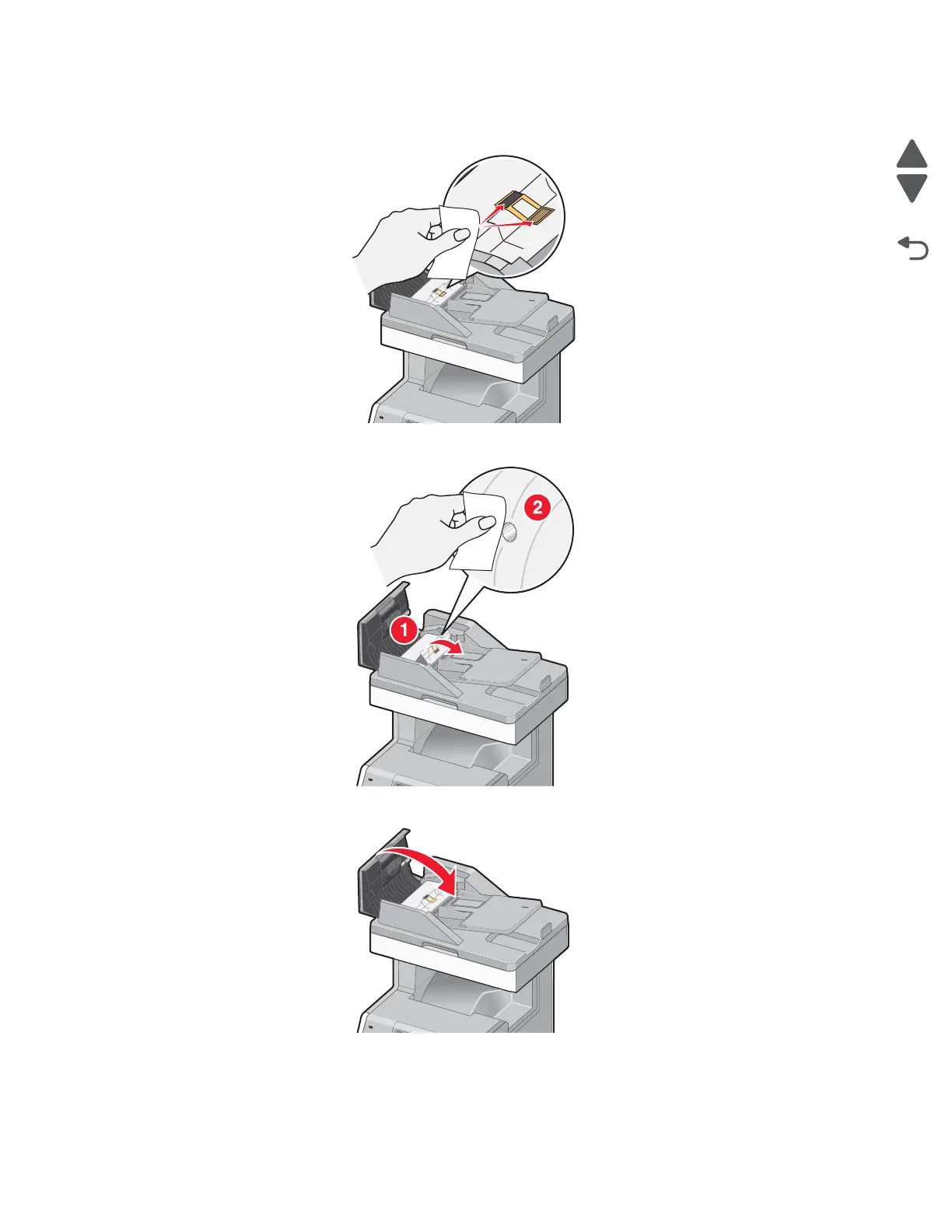 2

1