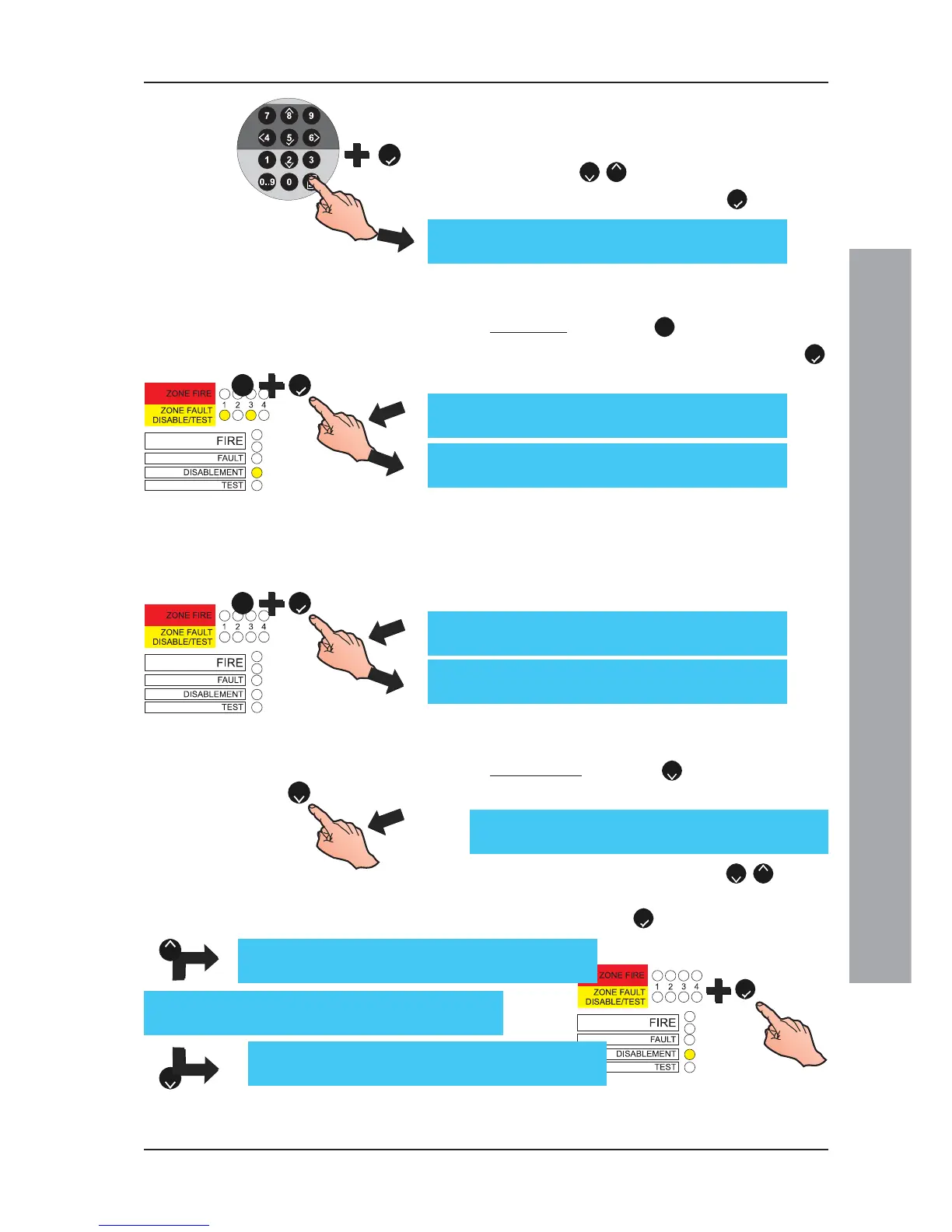 7 8 9
4 5 6
1 2 3
0..9 0

ZONE FIRE
ZONE FAULT
DISABLE/TEST
1 2 3 4
FIRE
FAULT
DISABLEMENT
TEST

ZONE FIRE
ZONE FAULT
DISABLE/TEST
1 2 3 4
FIRE
FAULT
DISABLEMENT
TEST

ZONE FIRE
ZONE FAULT
DISABLE/TEST
1 2 3 4
FIRE
FAULT
DISABLEMENT
TEST