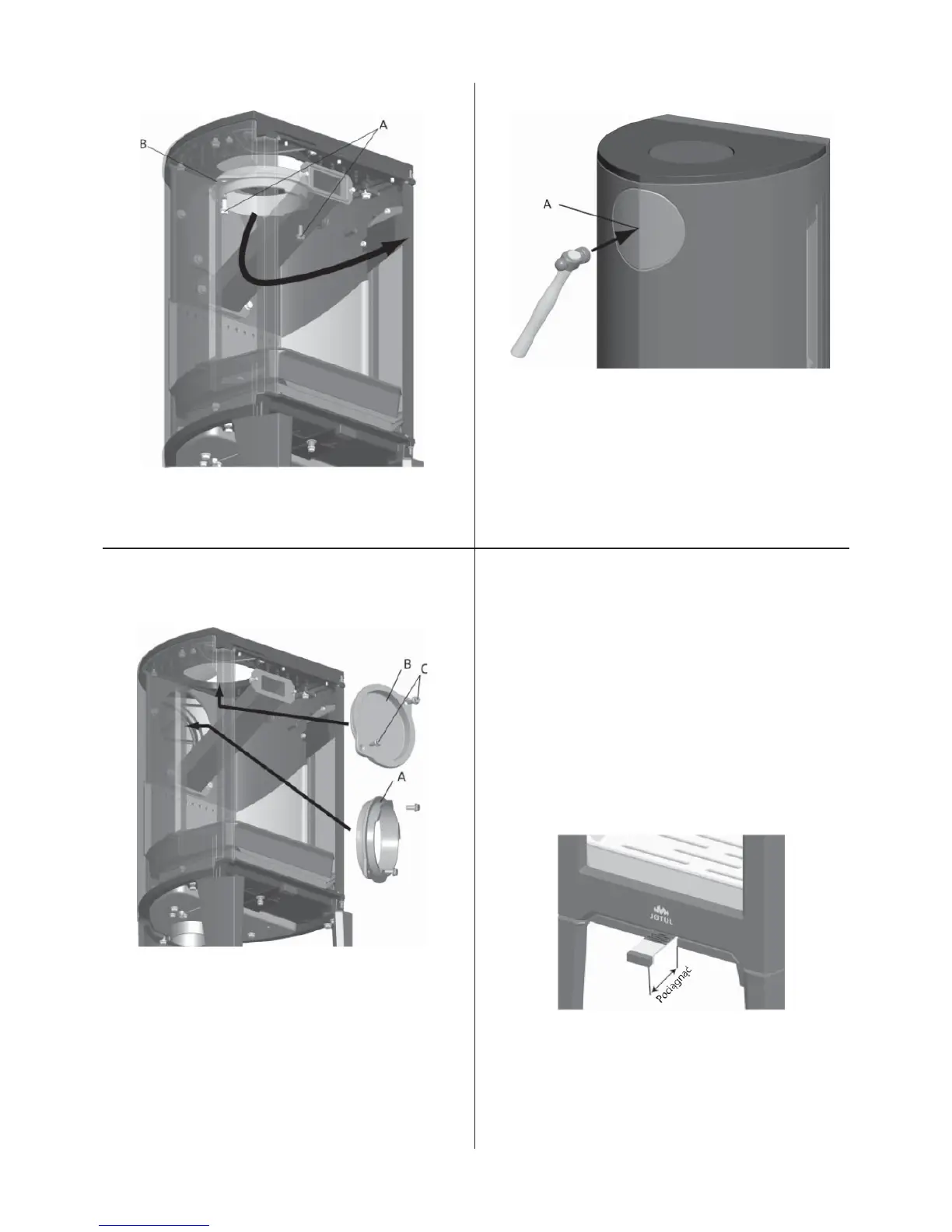 B

A

A

B

C

A

JØTUL

Pociągnąć