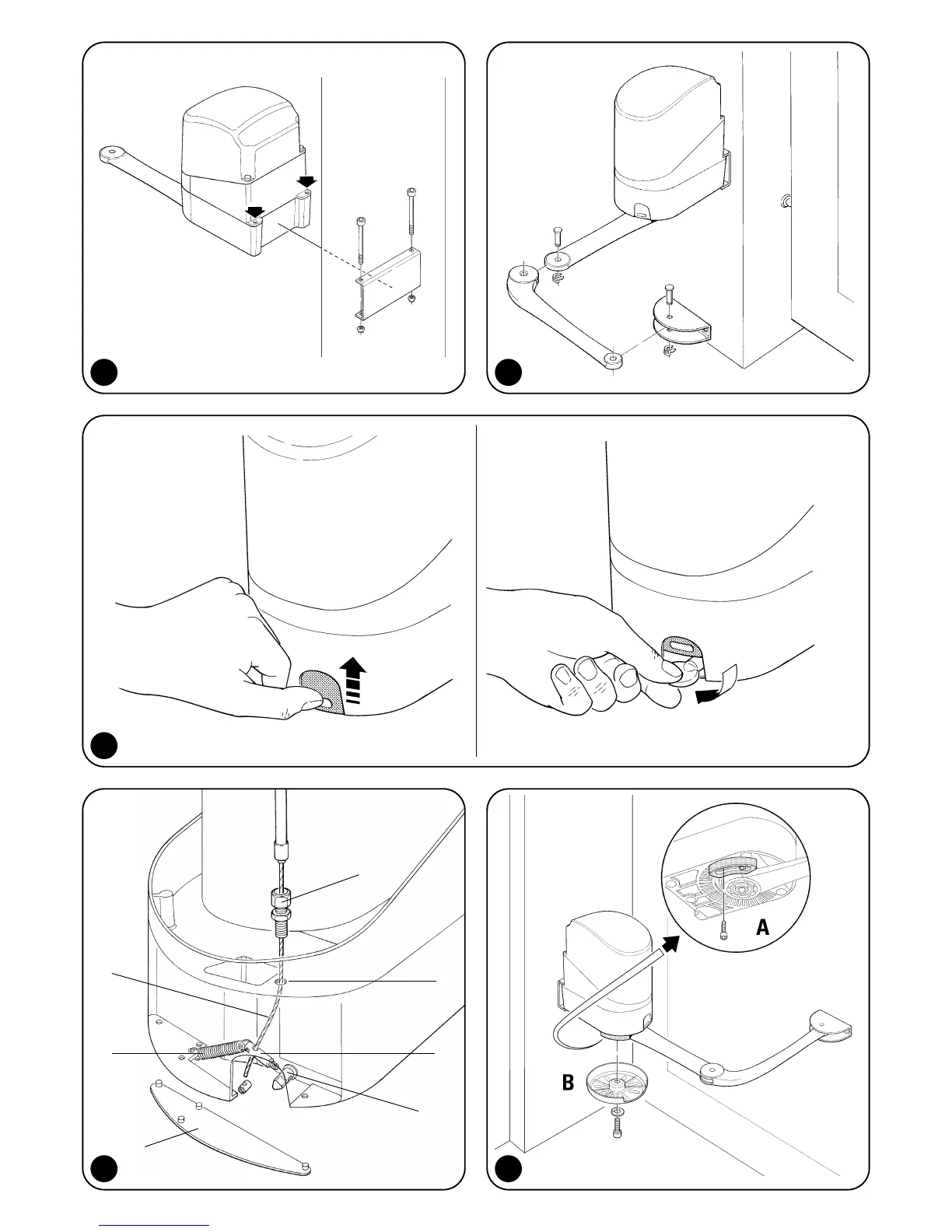 A

B