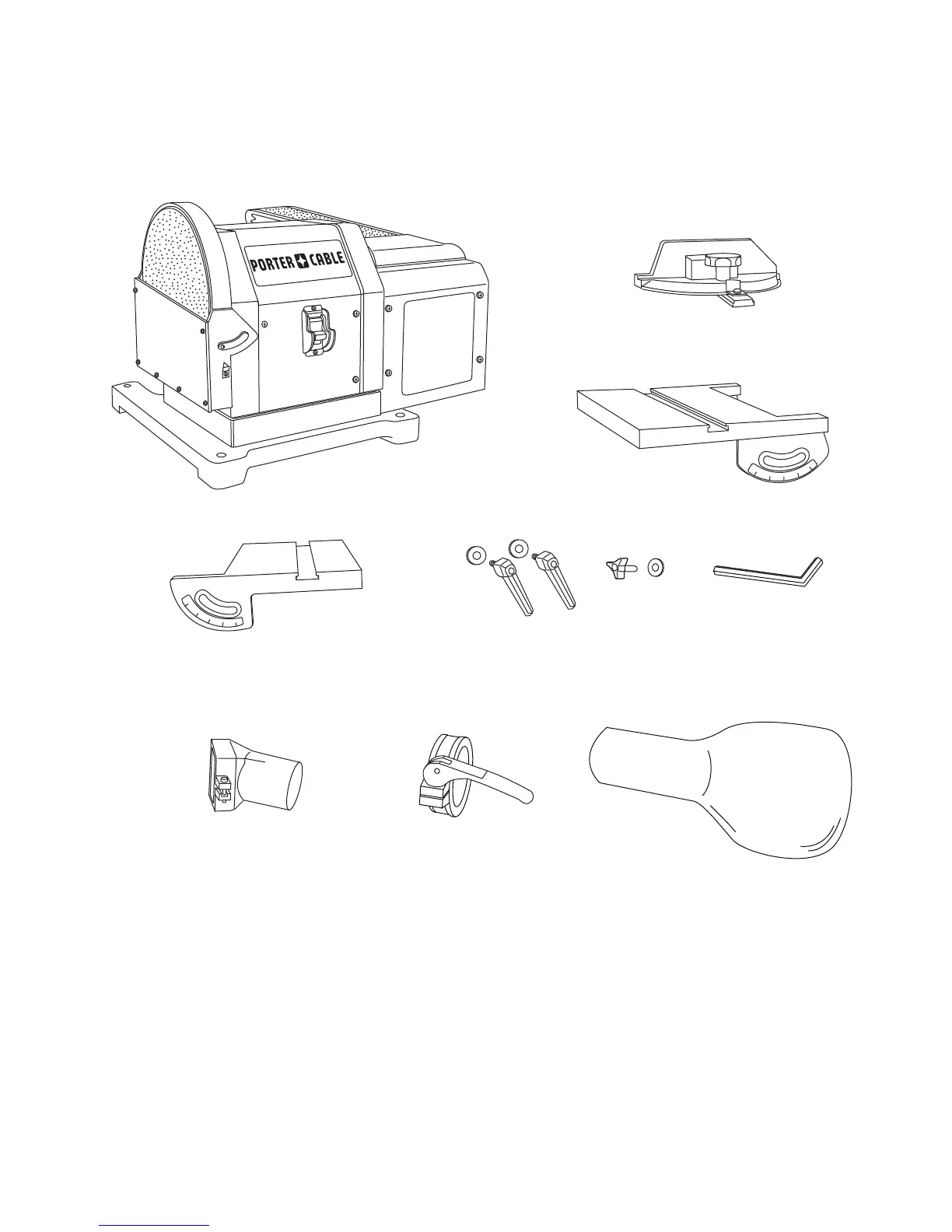 PORTER CABLE