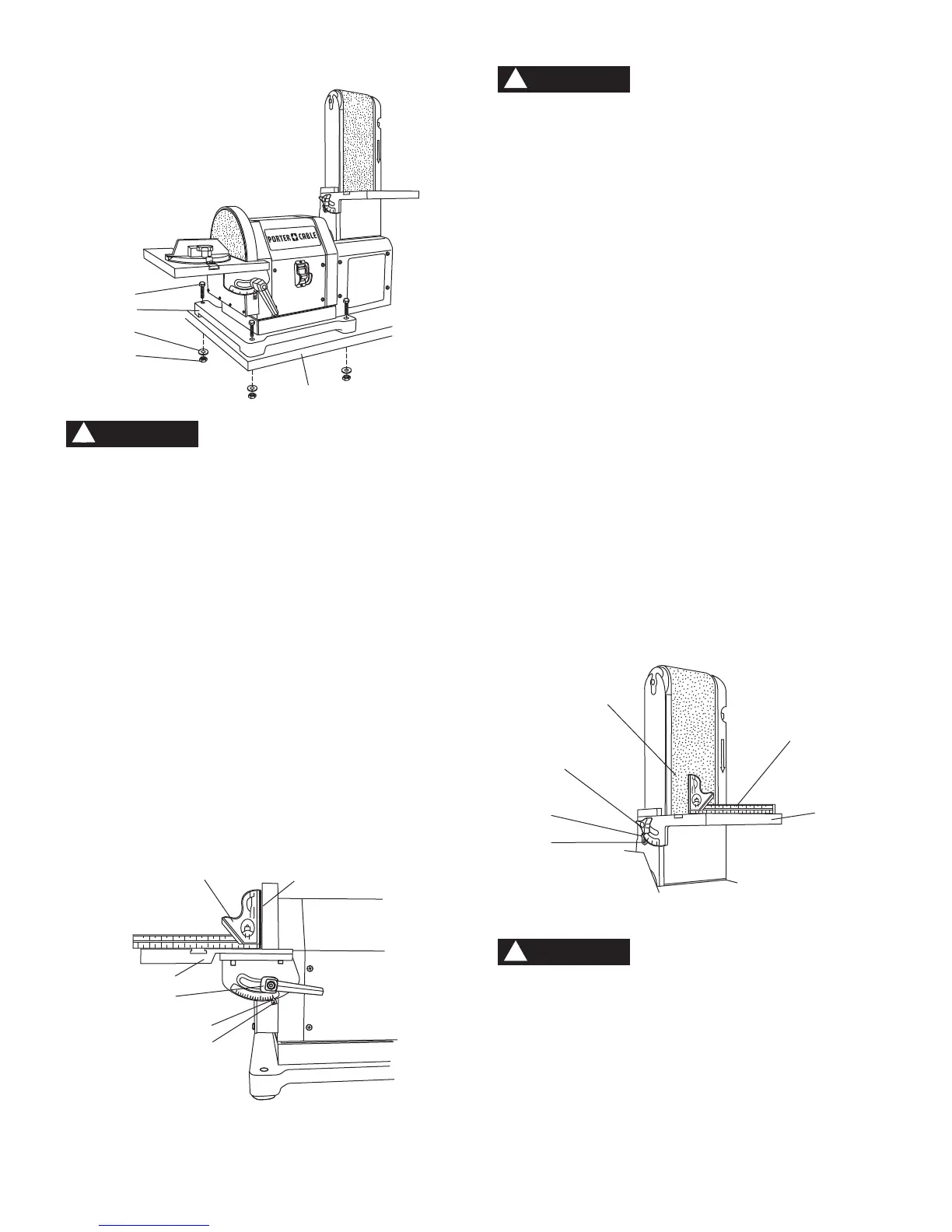 PORTER CABLE