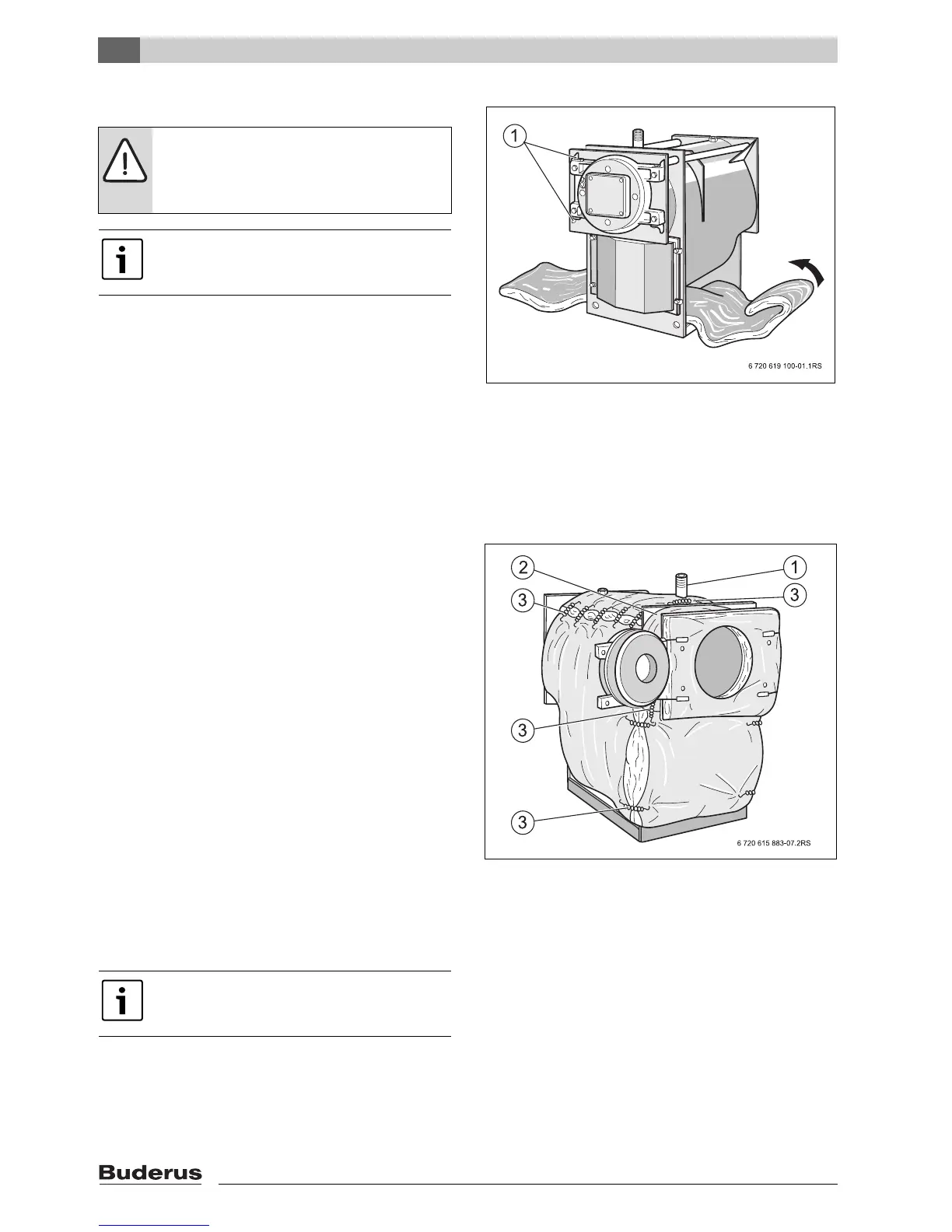 1

6 720 619 100-01.1RS

2
1
3
3
3
3

6 720 615 883-07.2RS

Buderus