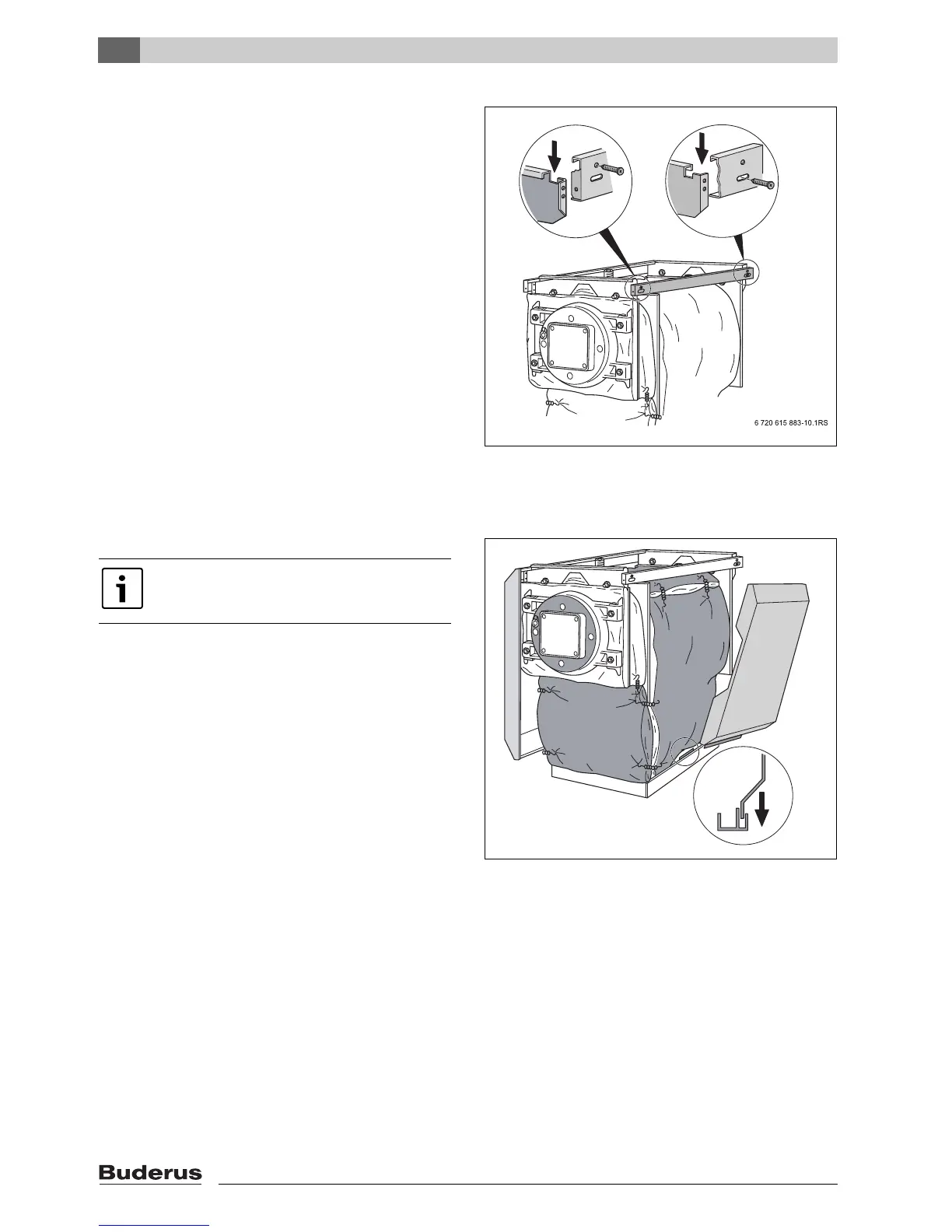 6 720 615 883-10.1RS

Buderus