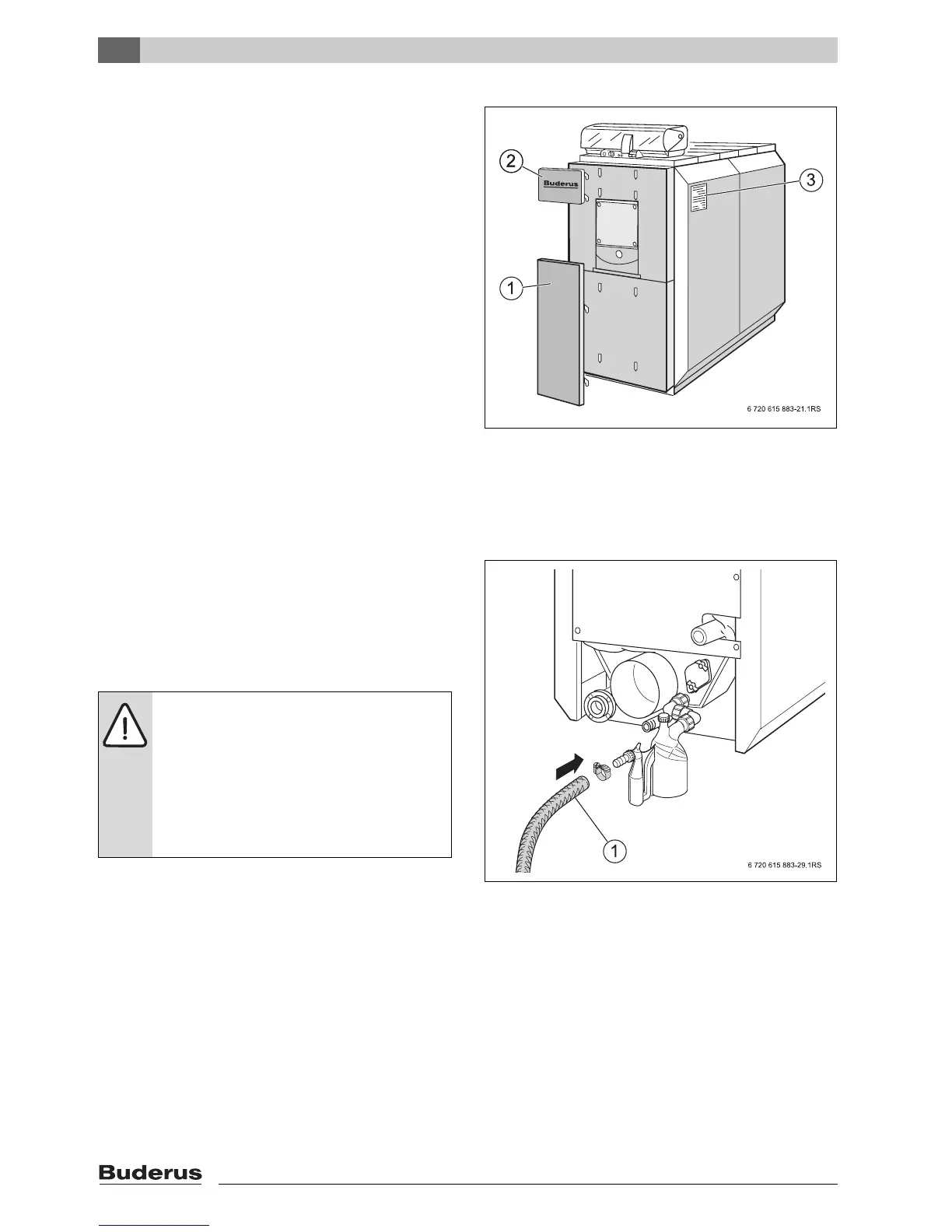 2
Buderus
3
1
6 720 615 883-21.1RS

1
6 720 615 883-29.1RS

Buderus