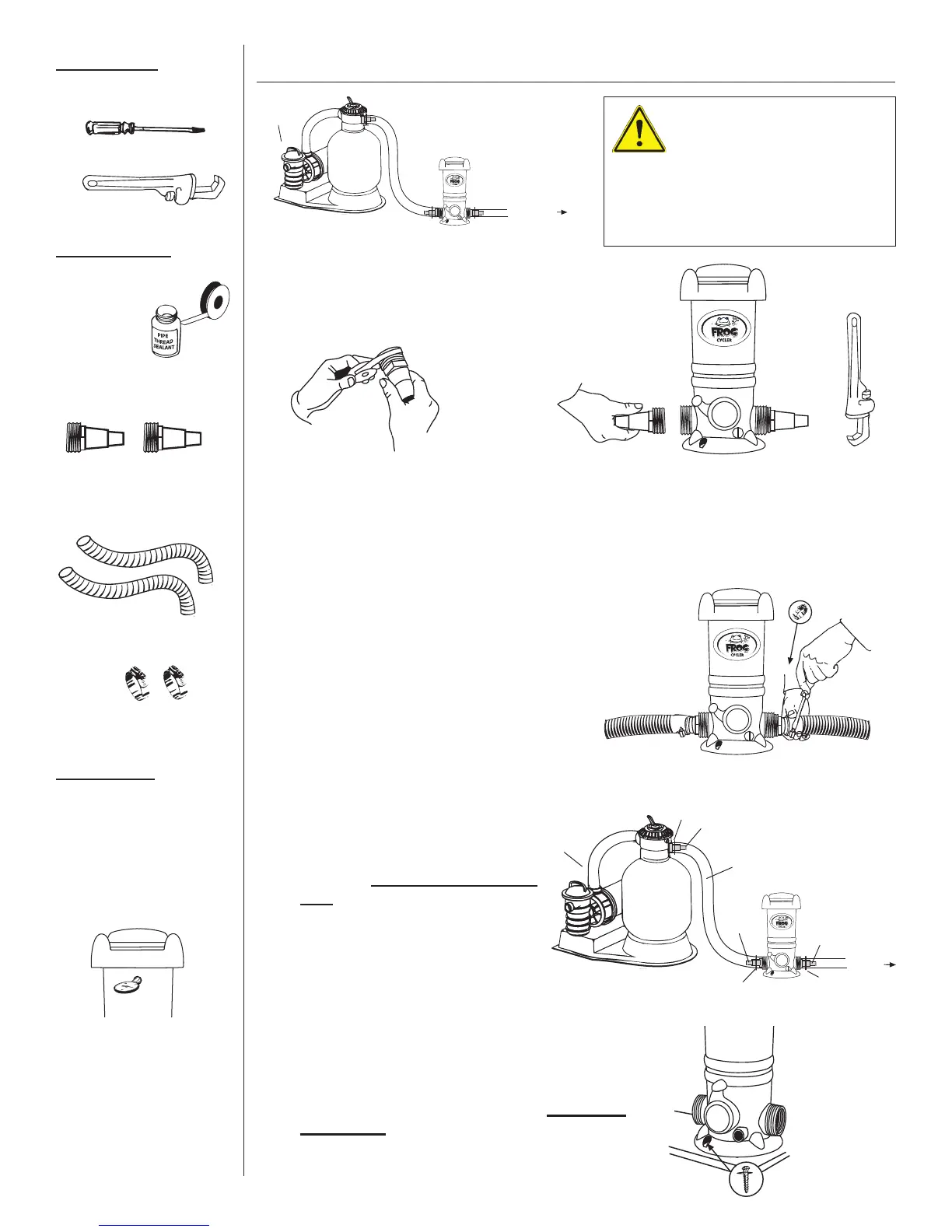 PIPE THREAD SEALANT

FROG CYCLER

FROG CYCLER