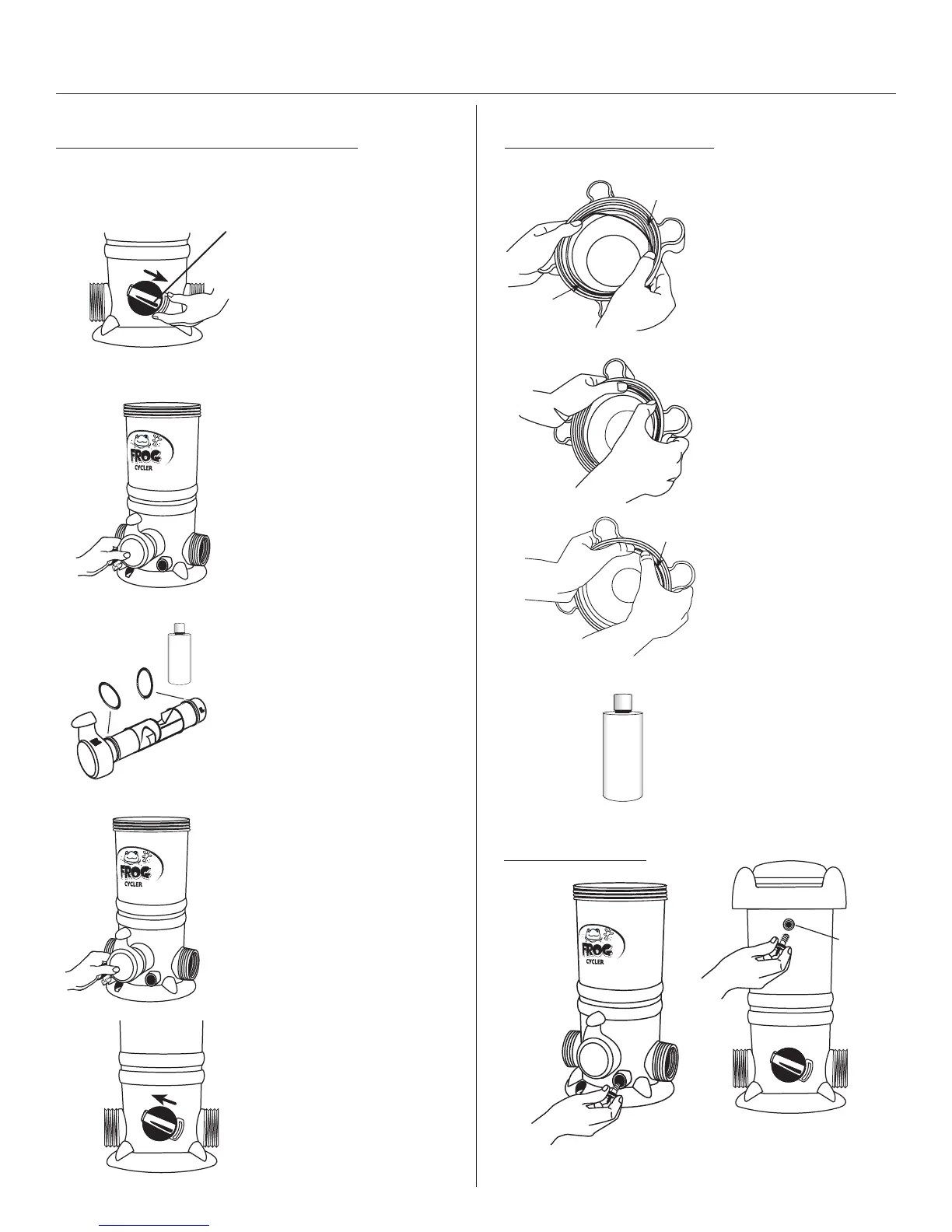 FROG
CYCLER

FROG
CYCLER

FROG
CYCLER