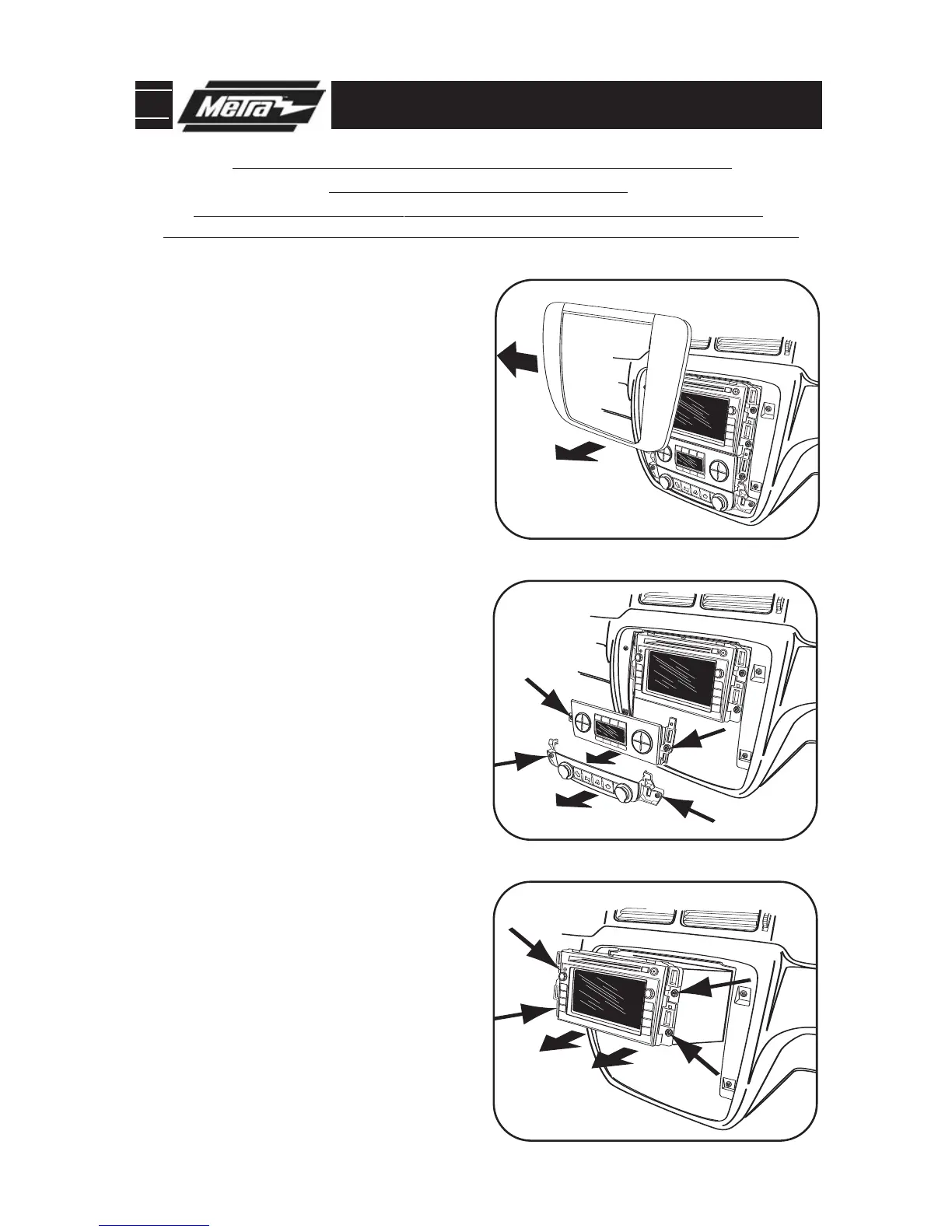 Metra