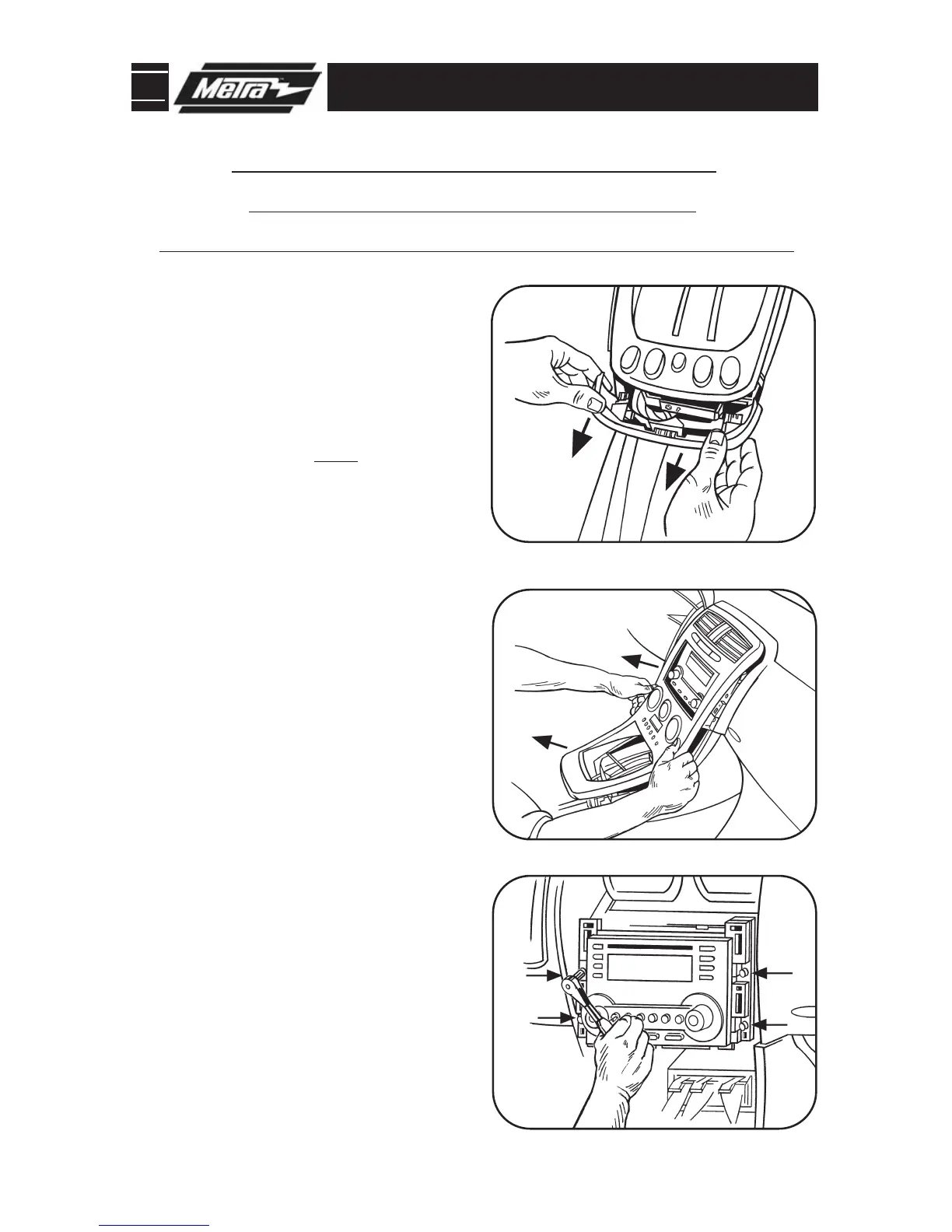 Metra