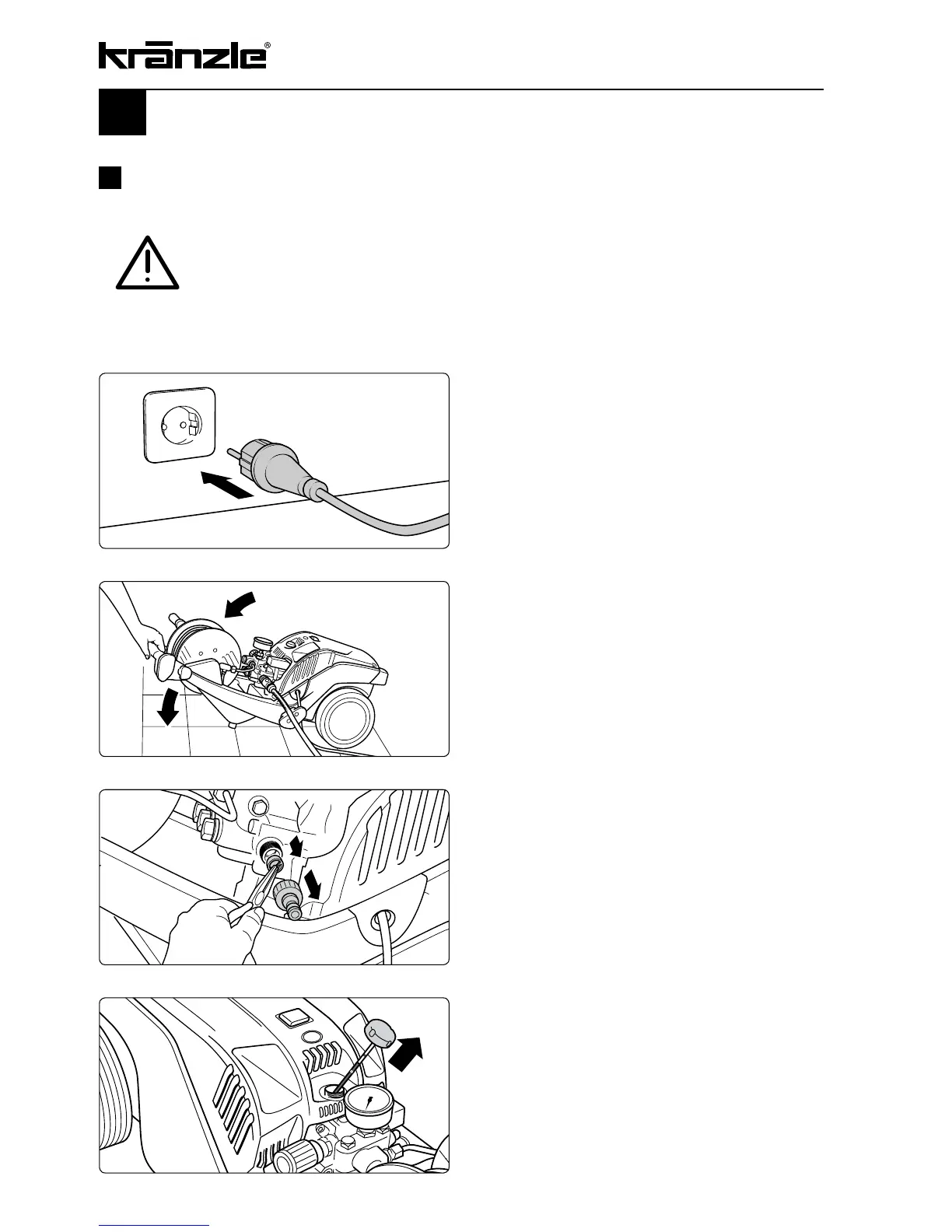 kränzle®