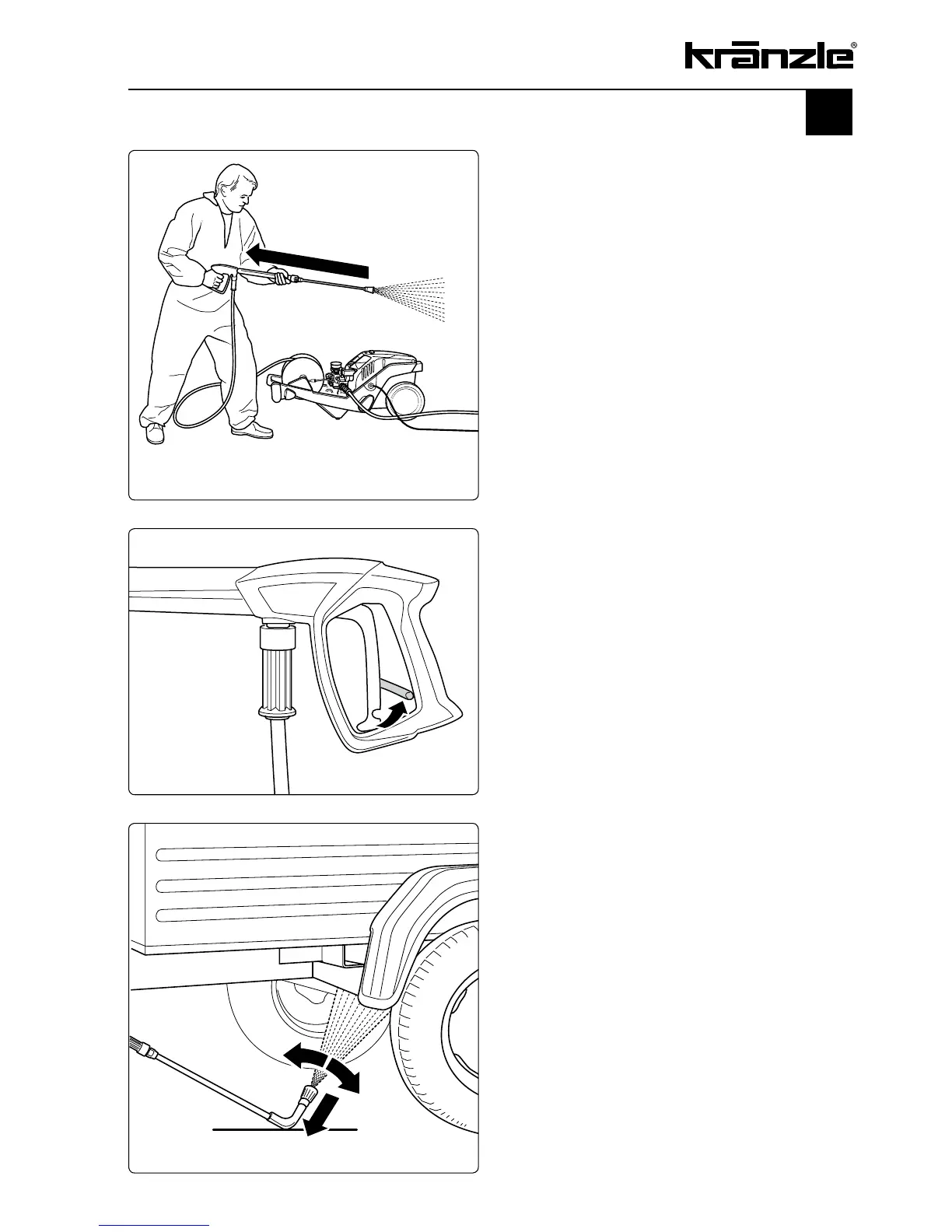 kränzle®