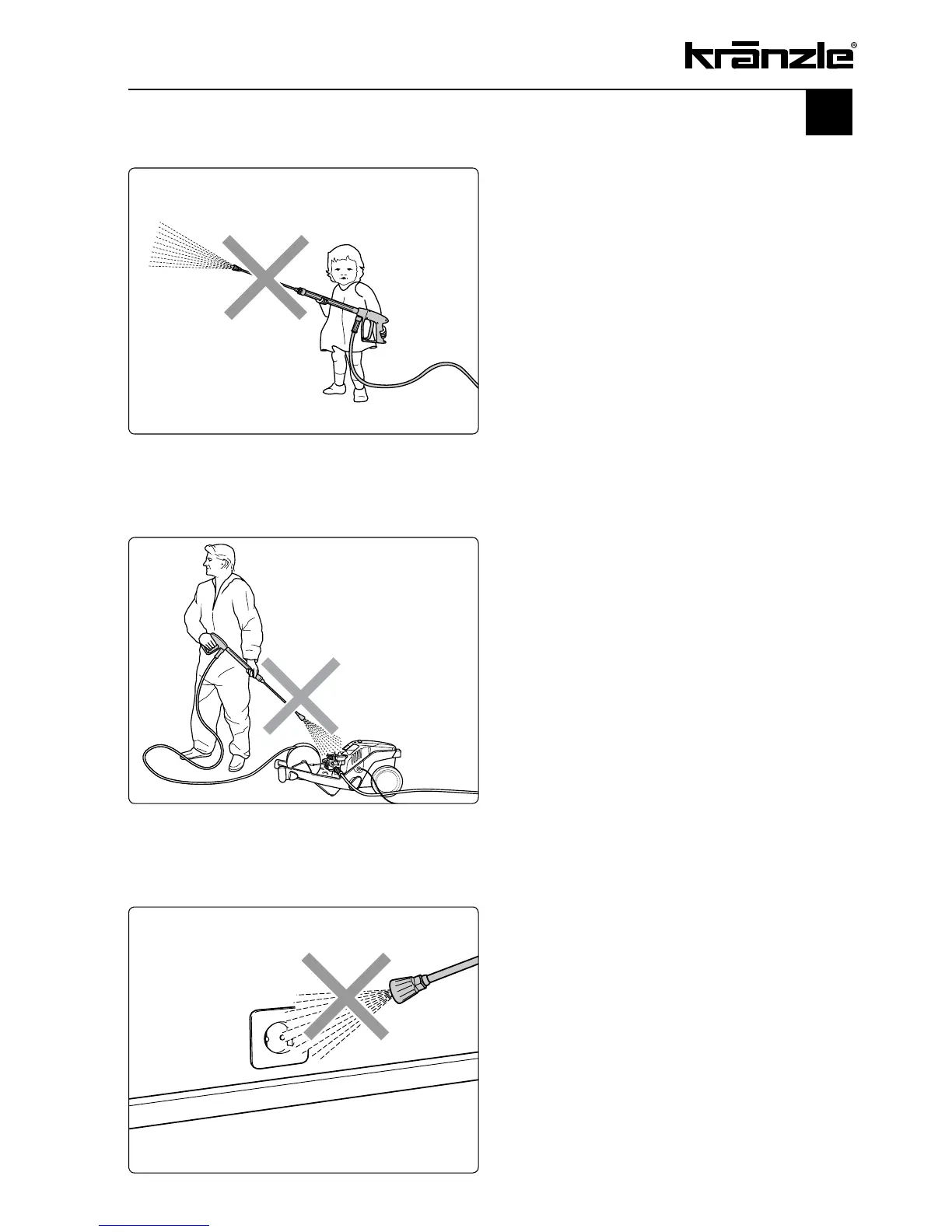 kränzle®