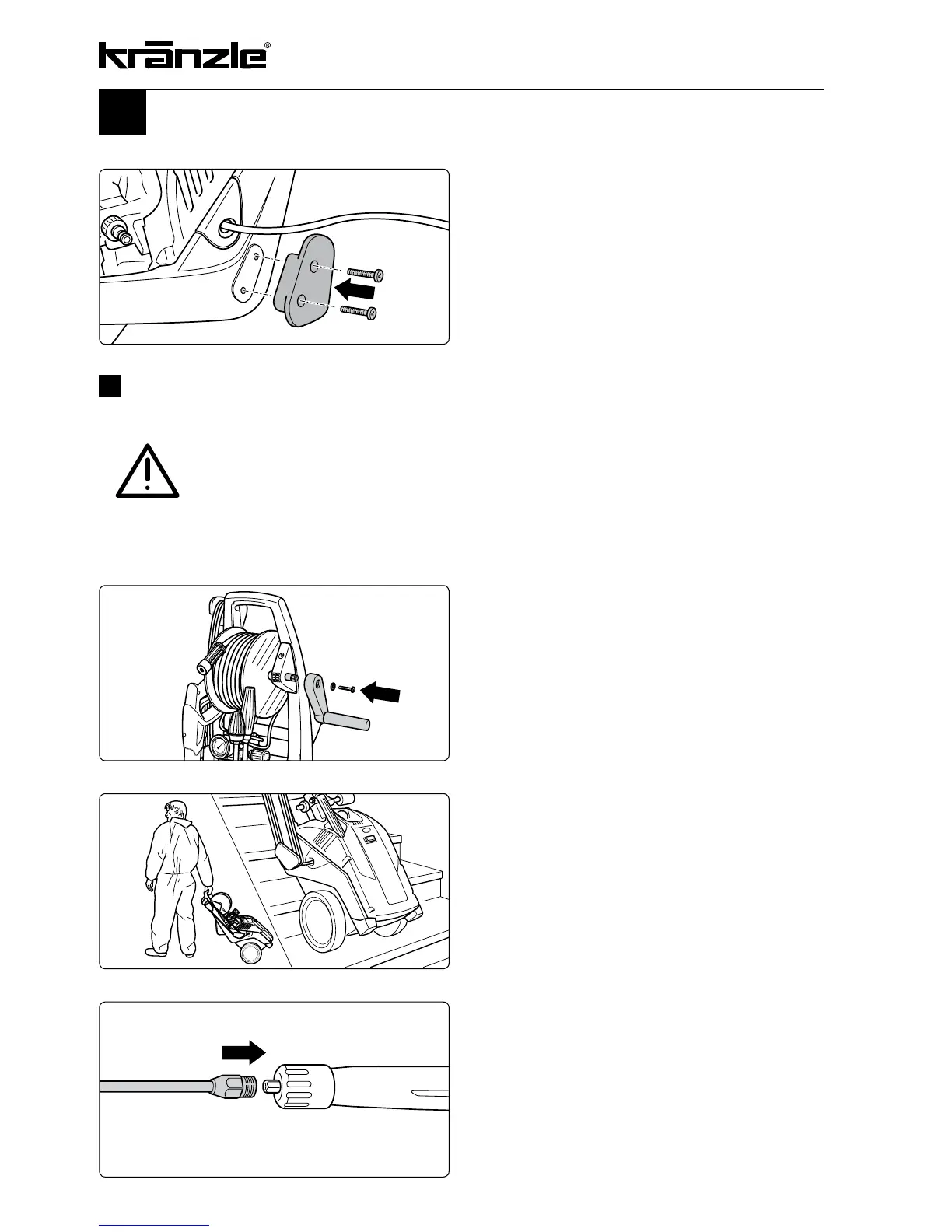 kränzle®